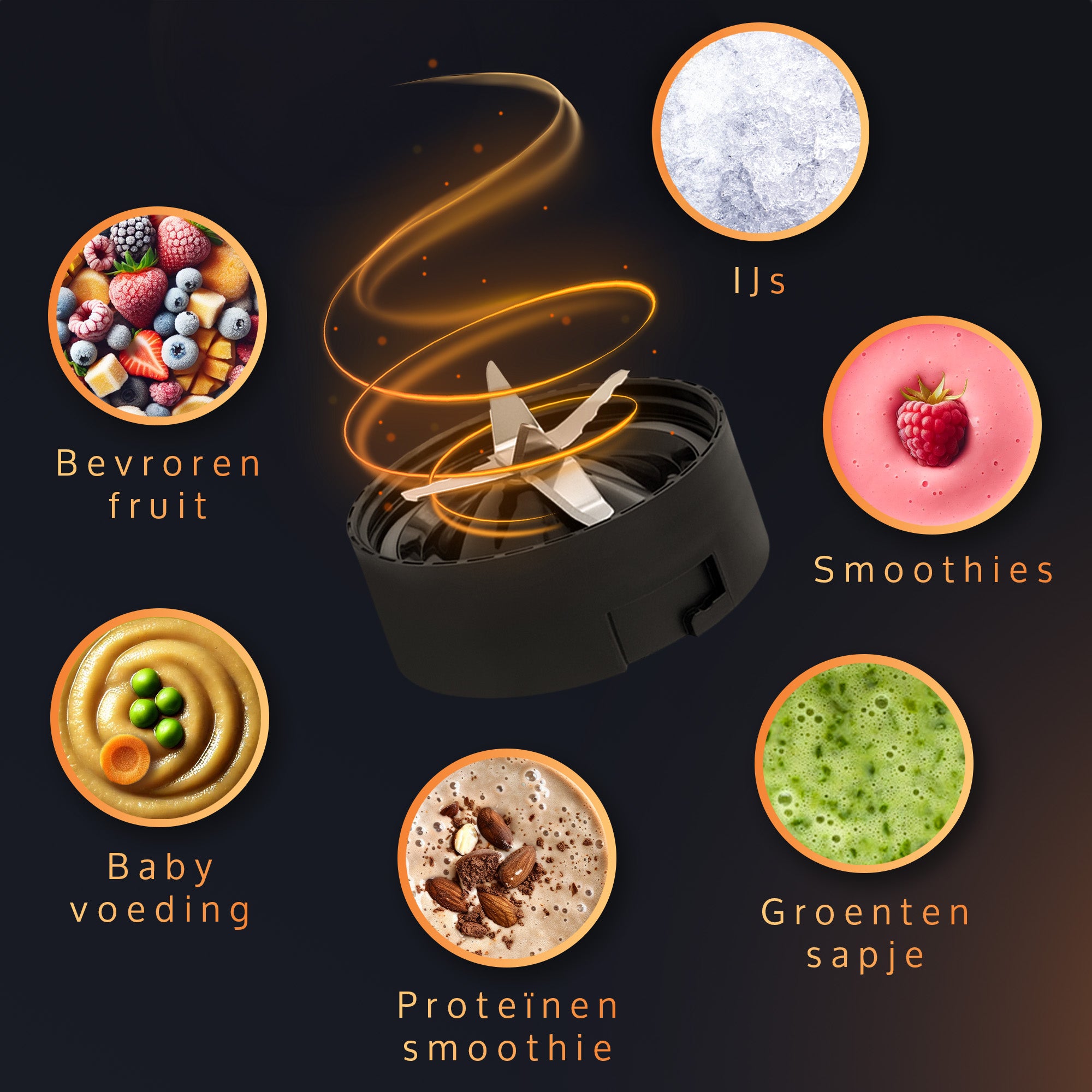 IJs

Bevroren fruit

Smoothies

Baby voeding

Groenten sapje

Proteïnen smoothie