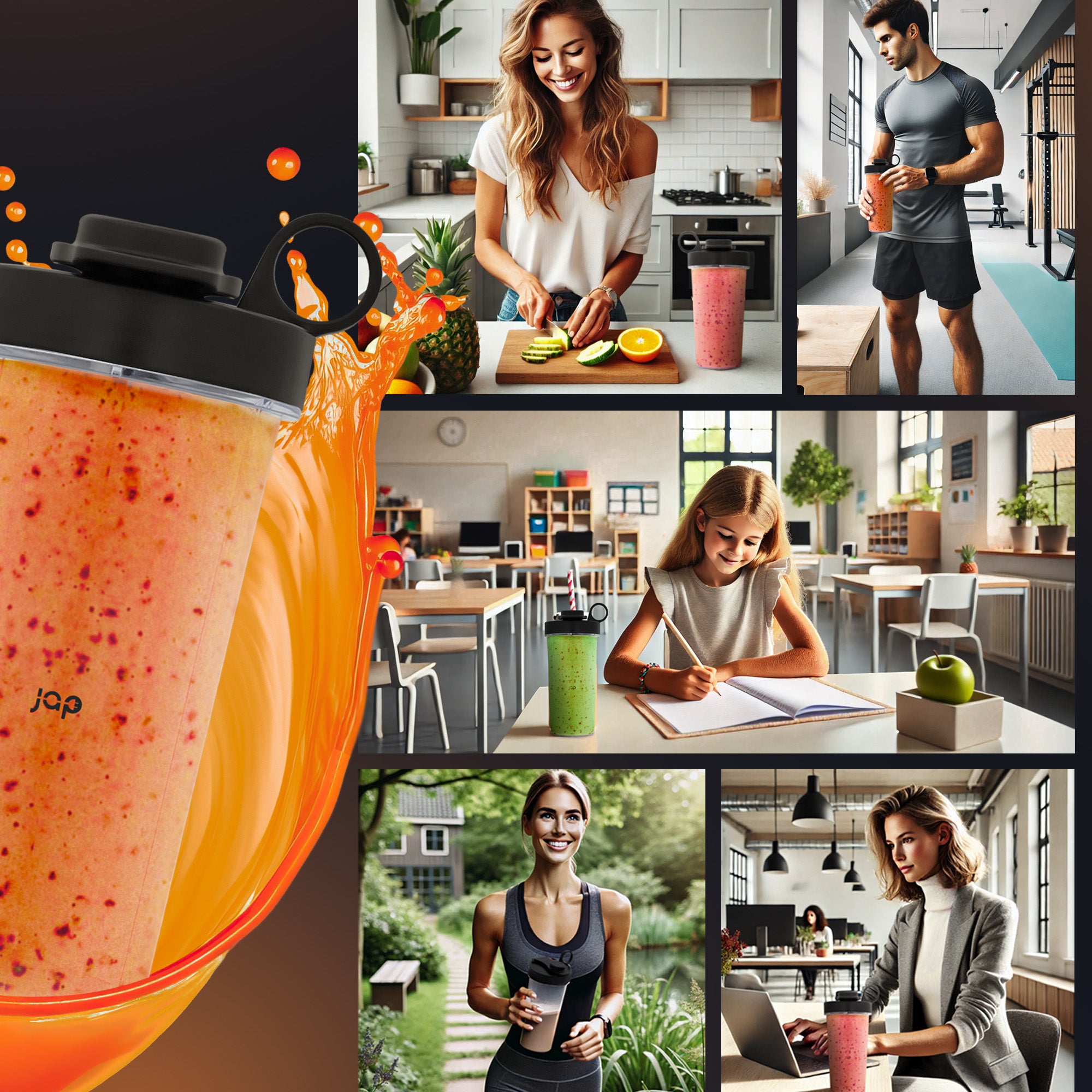 jap