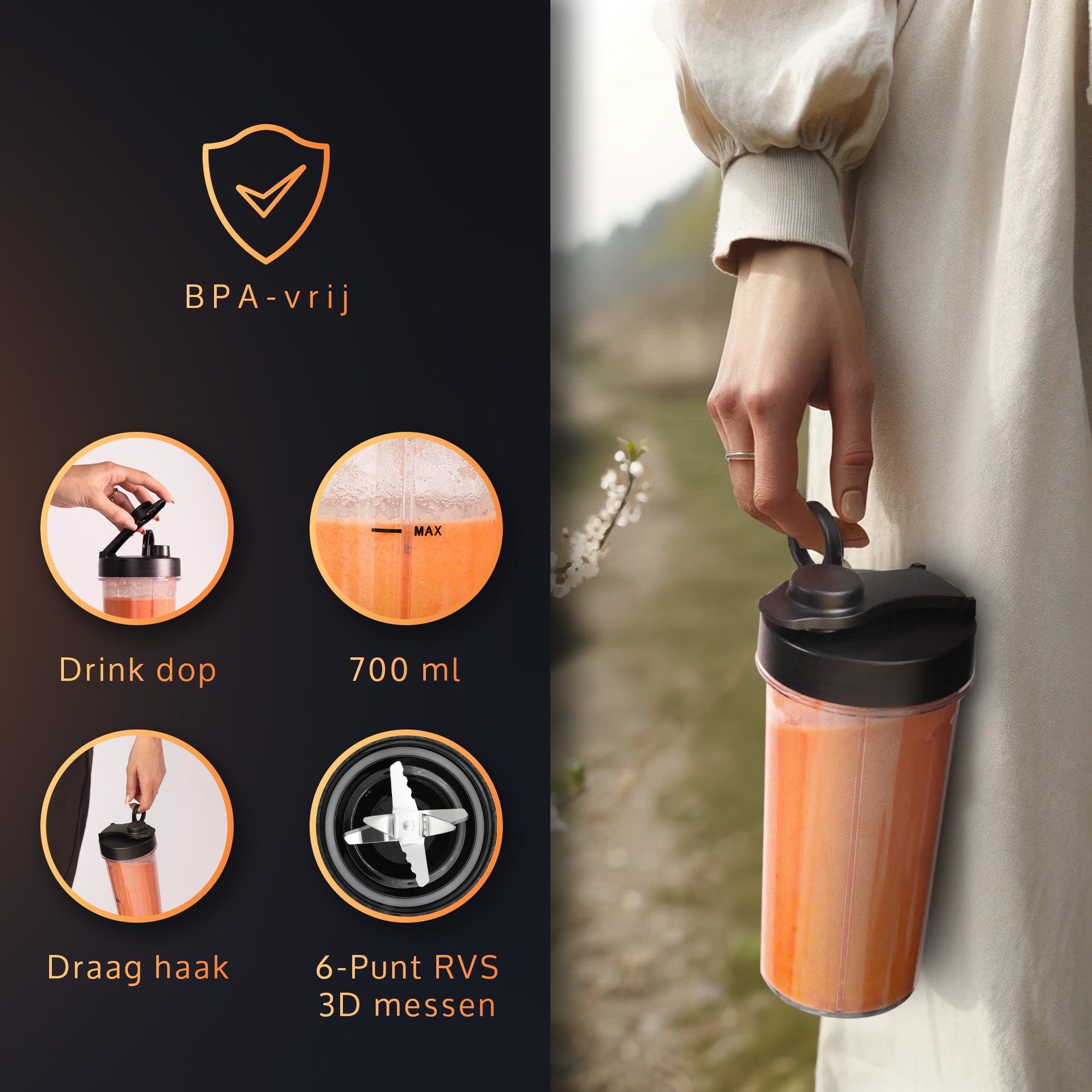 BPA-vrij

MAX

Drink dop

700 ml

Draag haak

6-Punt RVS 3D messen