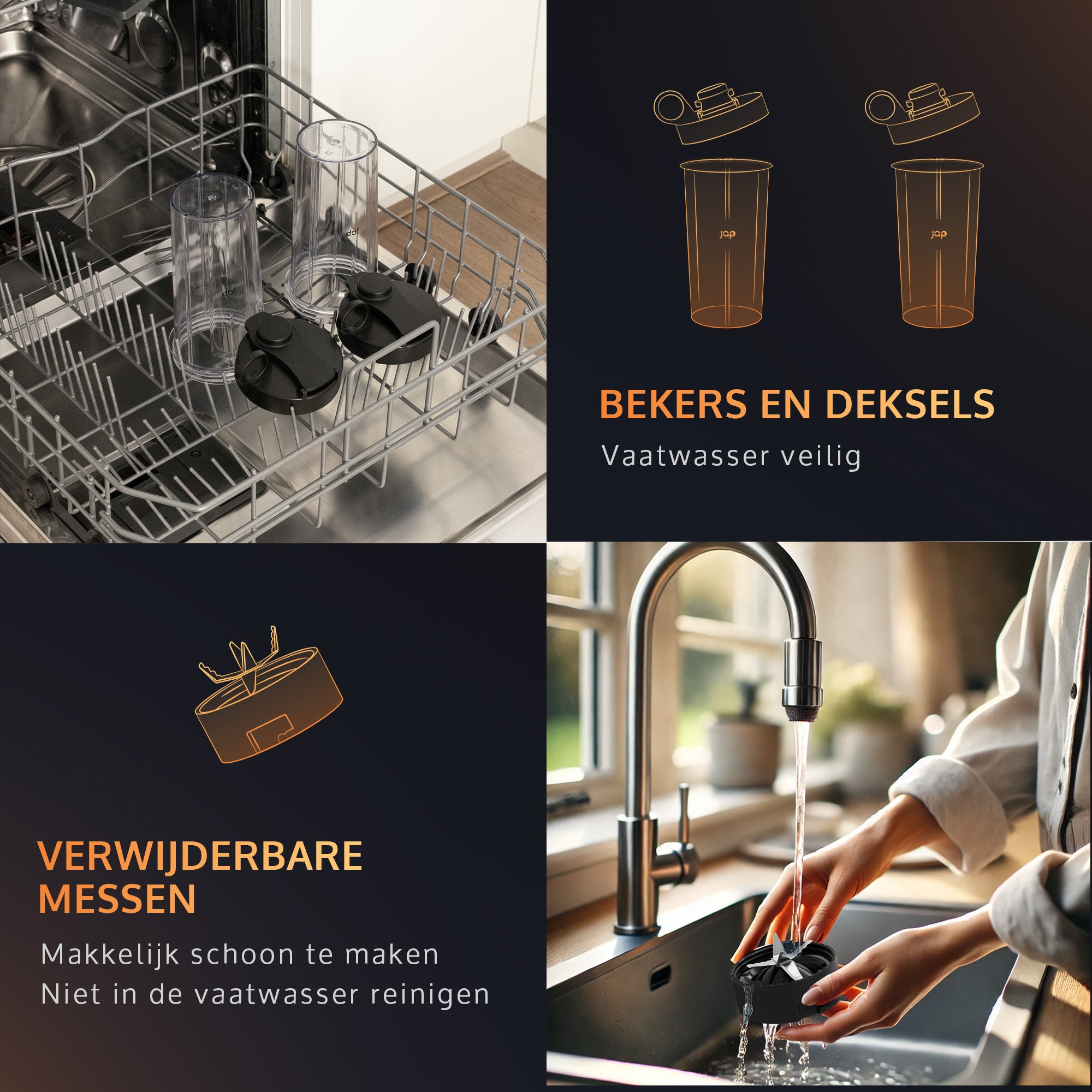 jap

jap

BEKERS EN DEKSELS

Vaatwasser veilig

VERWIJDERBARE MESSEN

Makkelijk schoon te maken
Niet in de vaatwasser reinigen