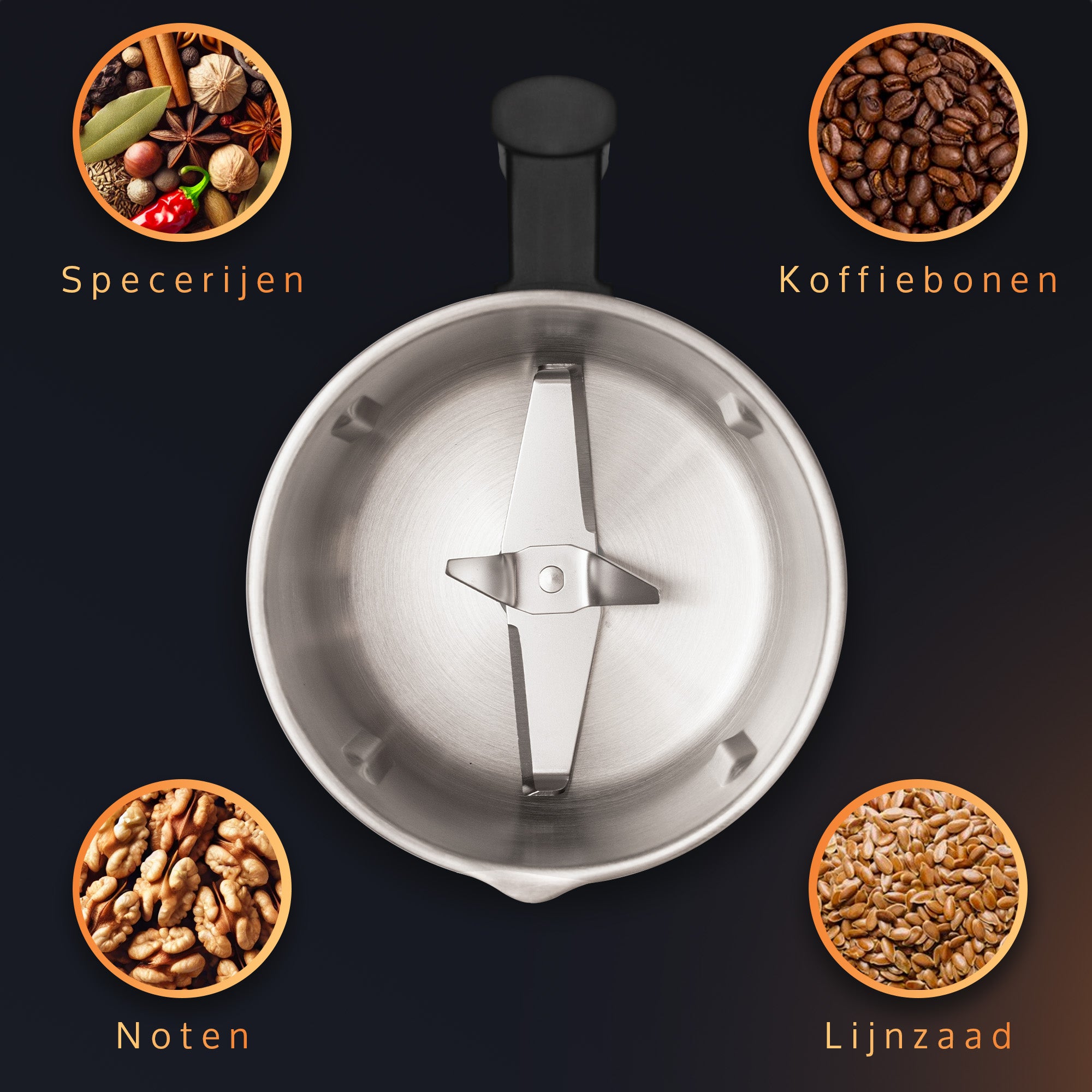 Specerijen

Koffiebonen

Noten

Lijnzaad