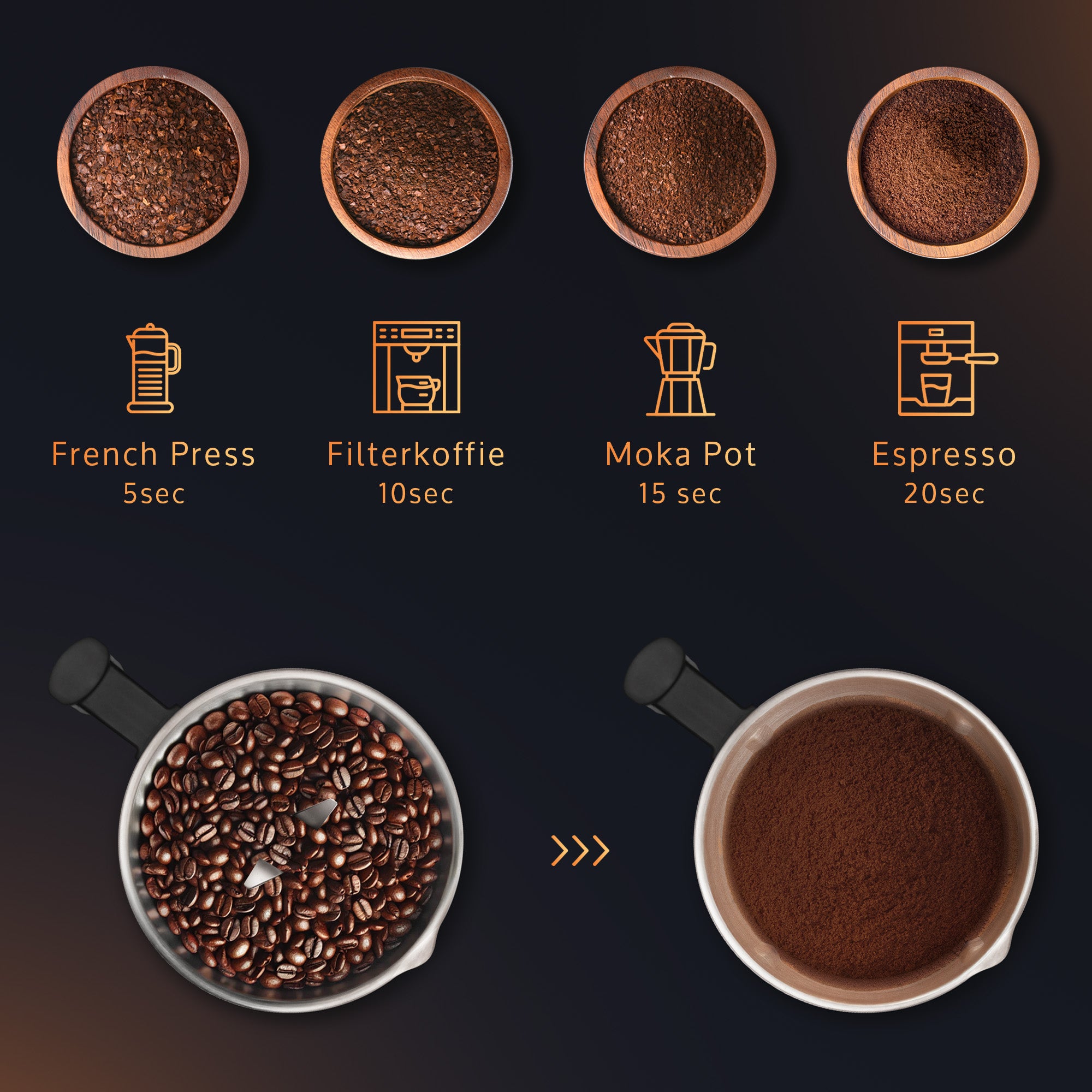 French Press
5sec

Filterkoffie
10sec

Moka Pot
15 sec

Espresso
20sec

>>>