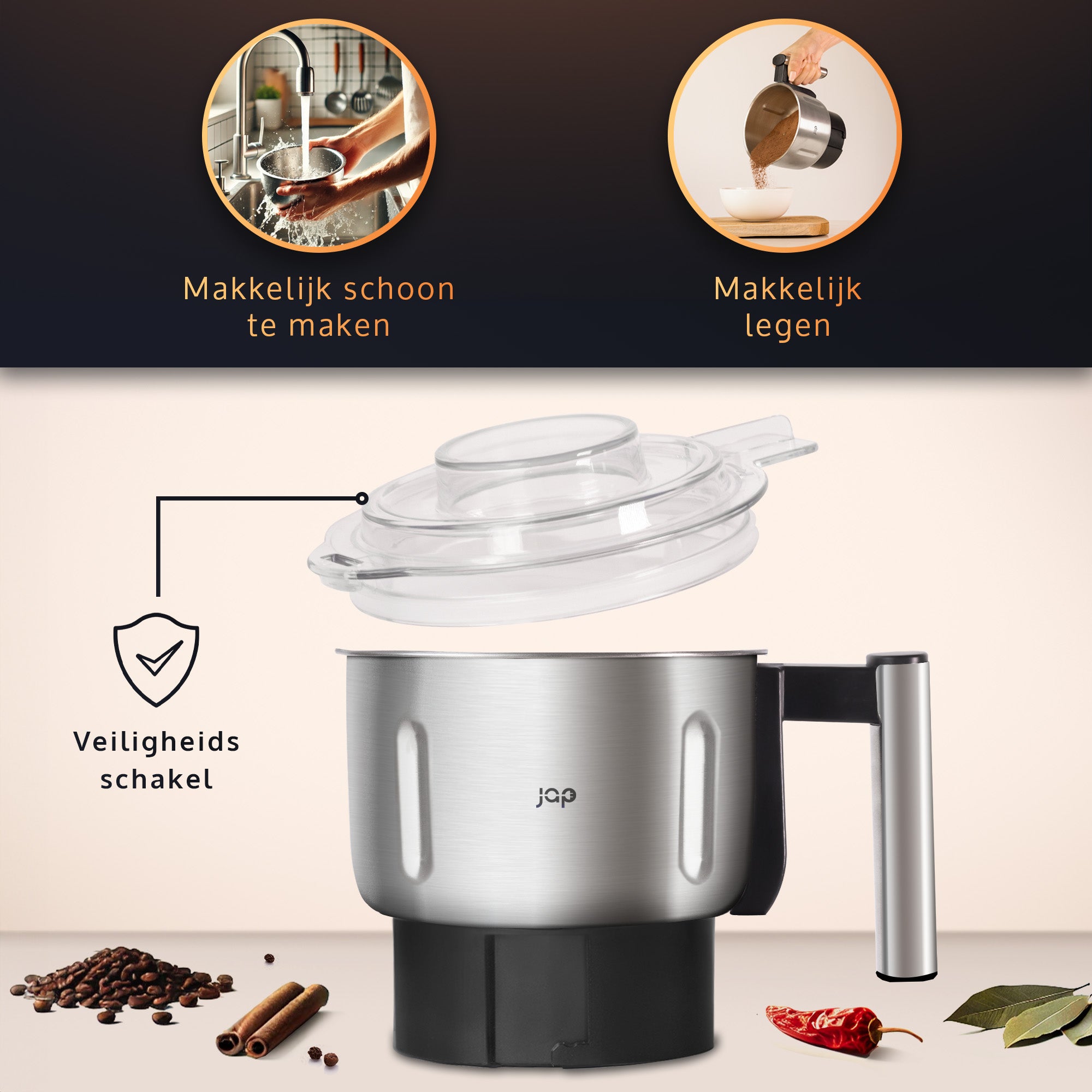 Makkelijk schoon te maken

Makkelijk legen

Veiligheids schakel

jap