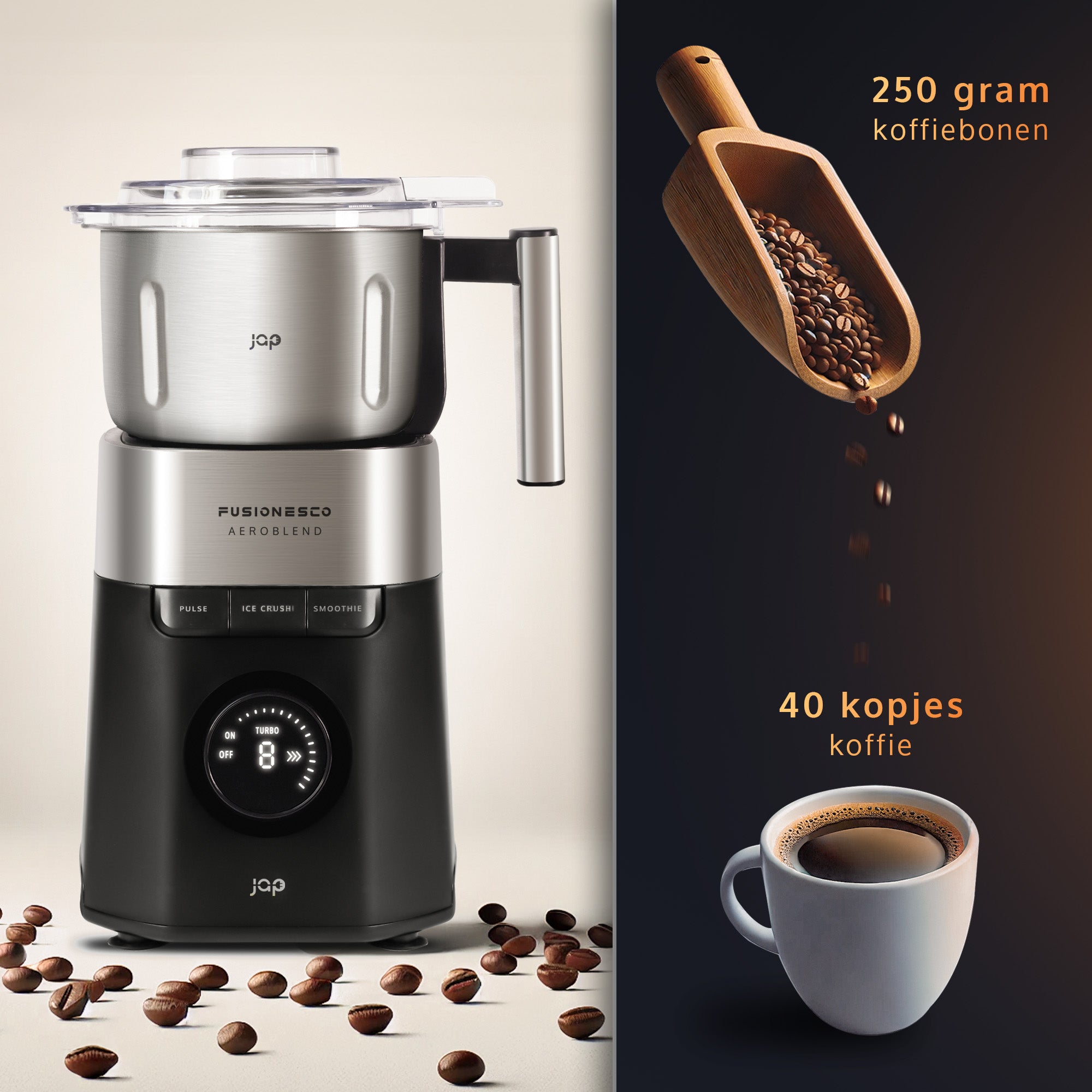 jap

FUSIONESCO
AEROBLEND

PULSE
ICE CRUSH
SMOOTHIE

ON
OFF
TURBO
8

jap

250 gram
koffiebonen

40 kopjes
koffie