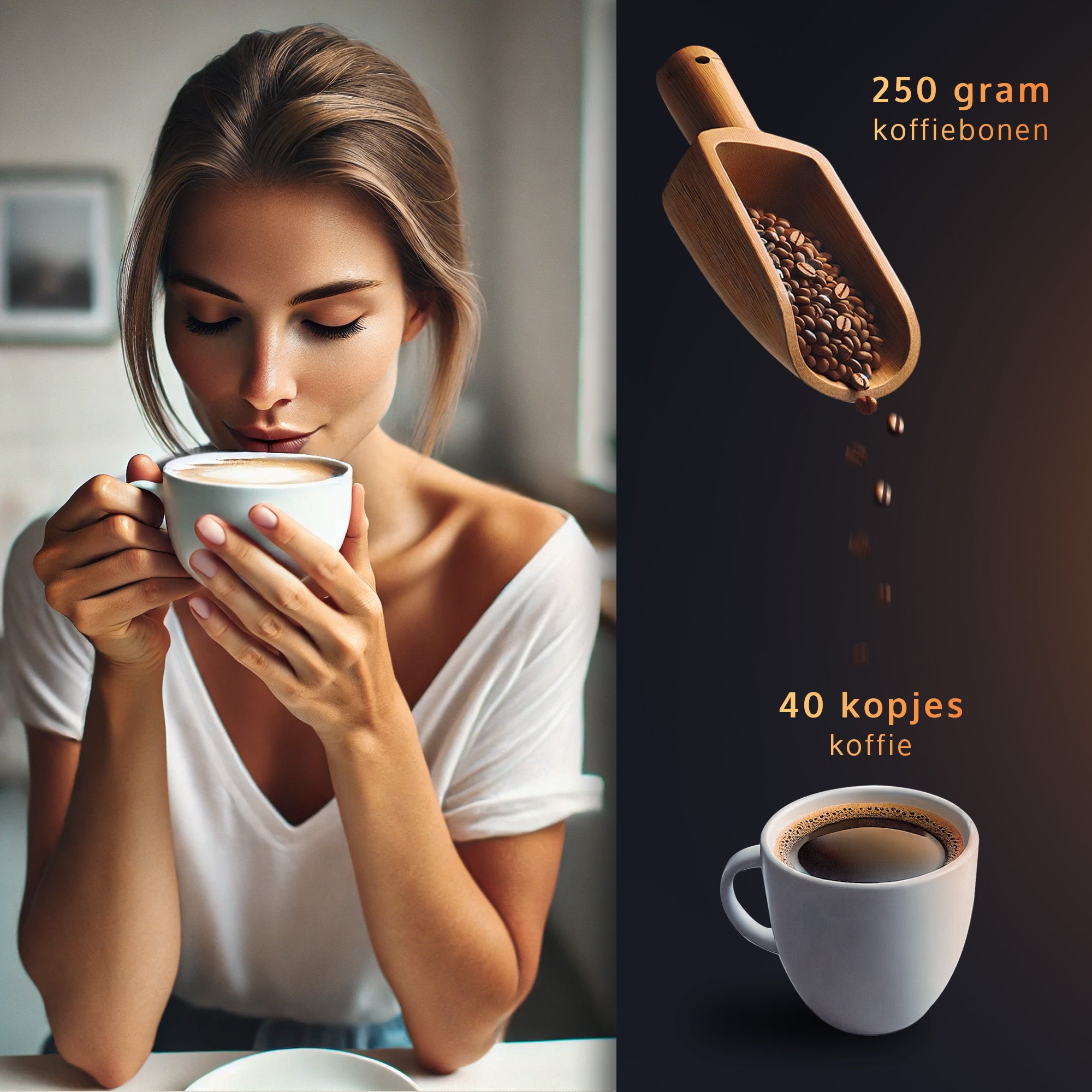 250 gram
koffiebonen

40 kopjes
koffie