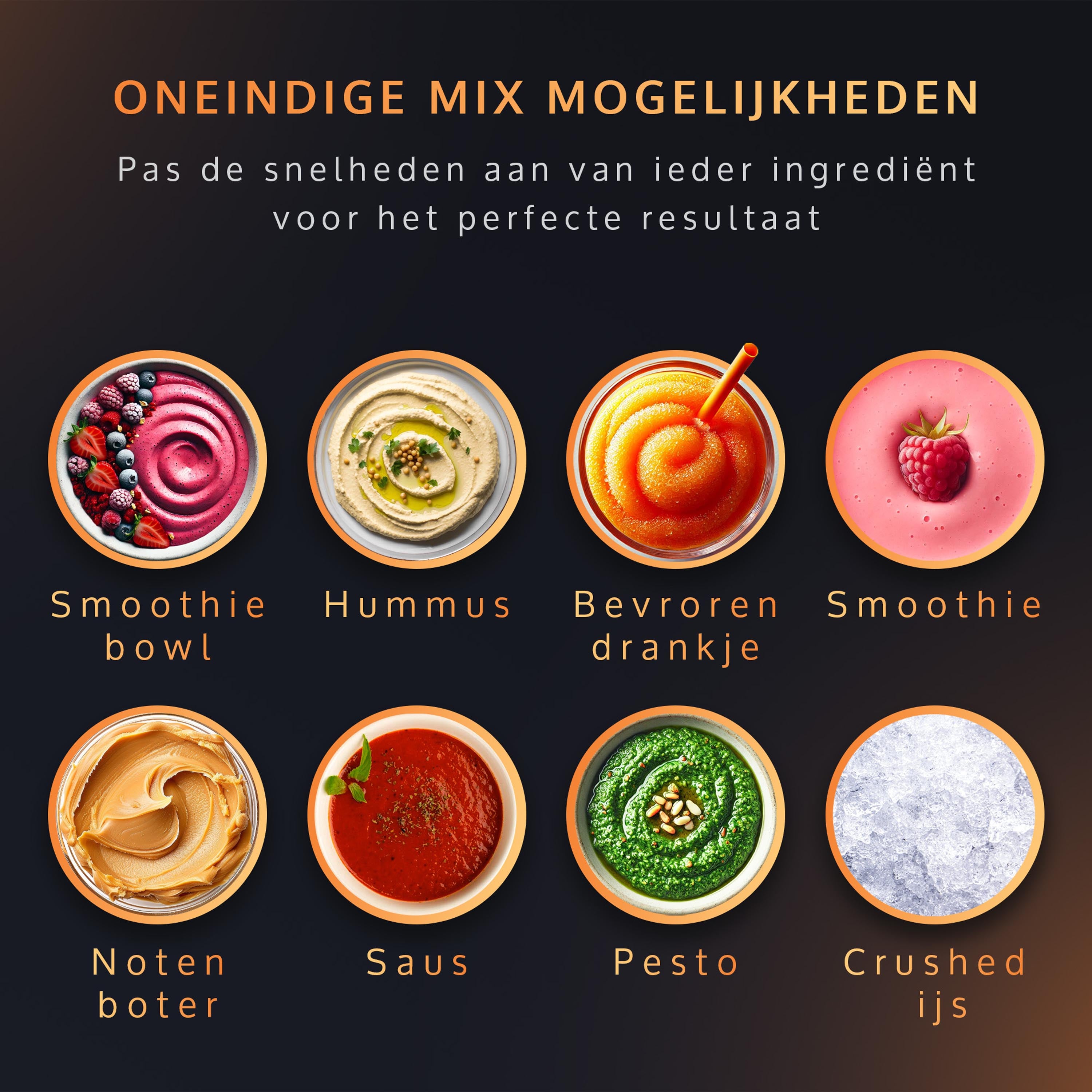 ONEINDIGE MIX MOGELIJKHEDEN

Pas de snelheden aan van ieder ingrediënt voor het perfecte resultaat

Smoothie bowl

Hummus

Bevroren drankje

Smoothie

Noten boter

Saus

Pesto

Crushed ijs