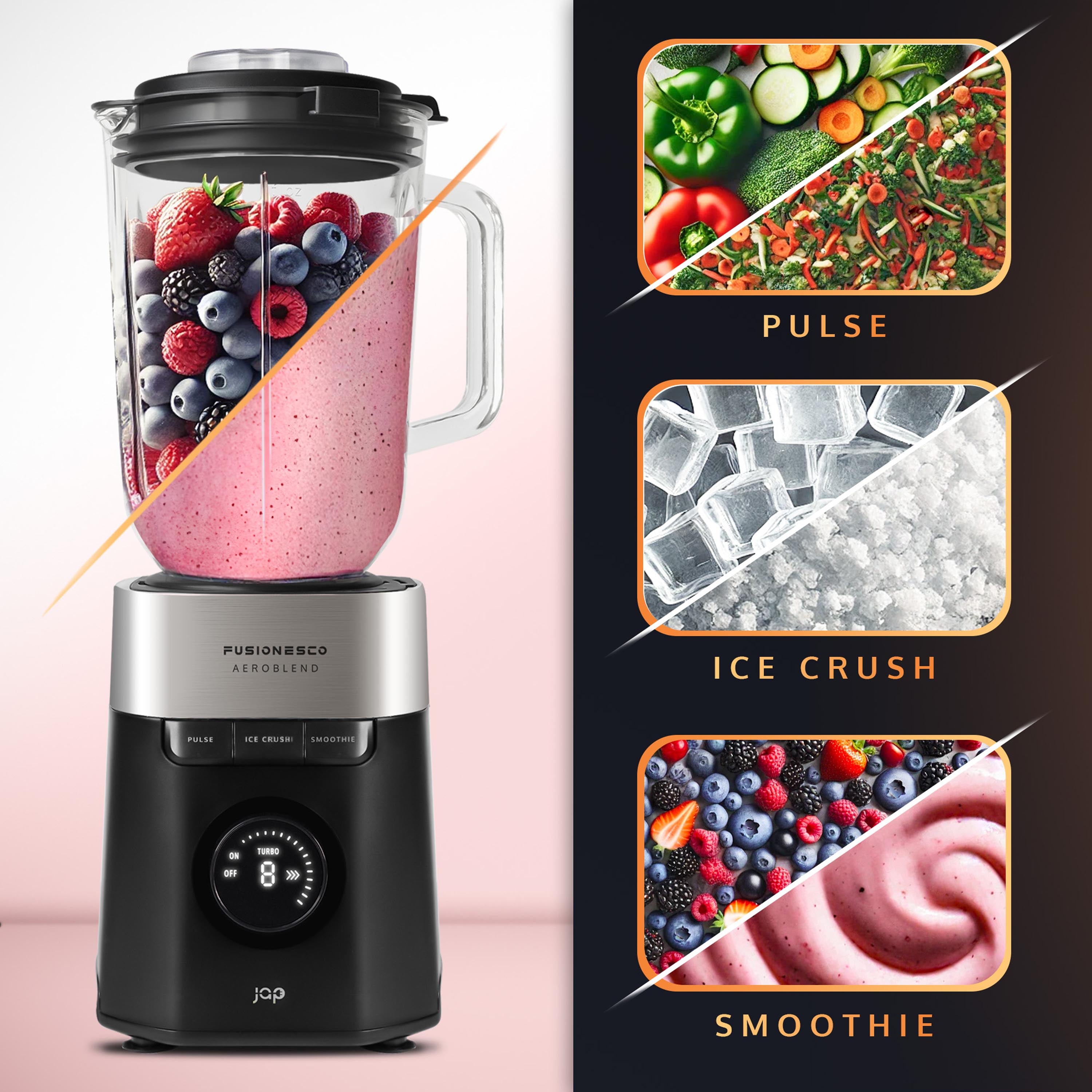 FUSIONESCO
AEROBLEND

PULSE
ICE CRUSH
SMOOTHIE

ON
OFF
TURBO
8

jap

PULSE

ICE CRUSH

SMOOTHIE