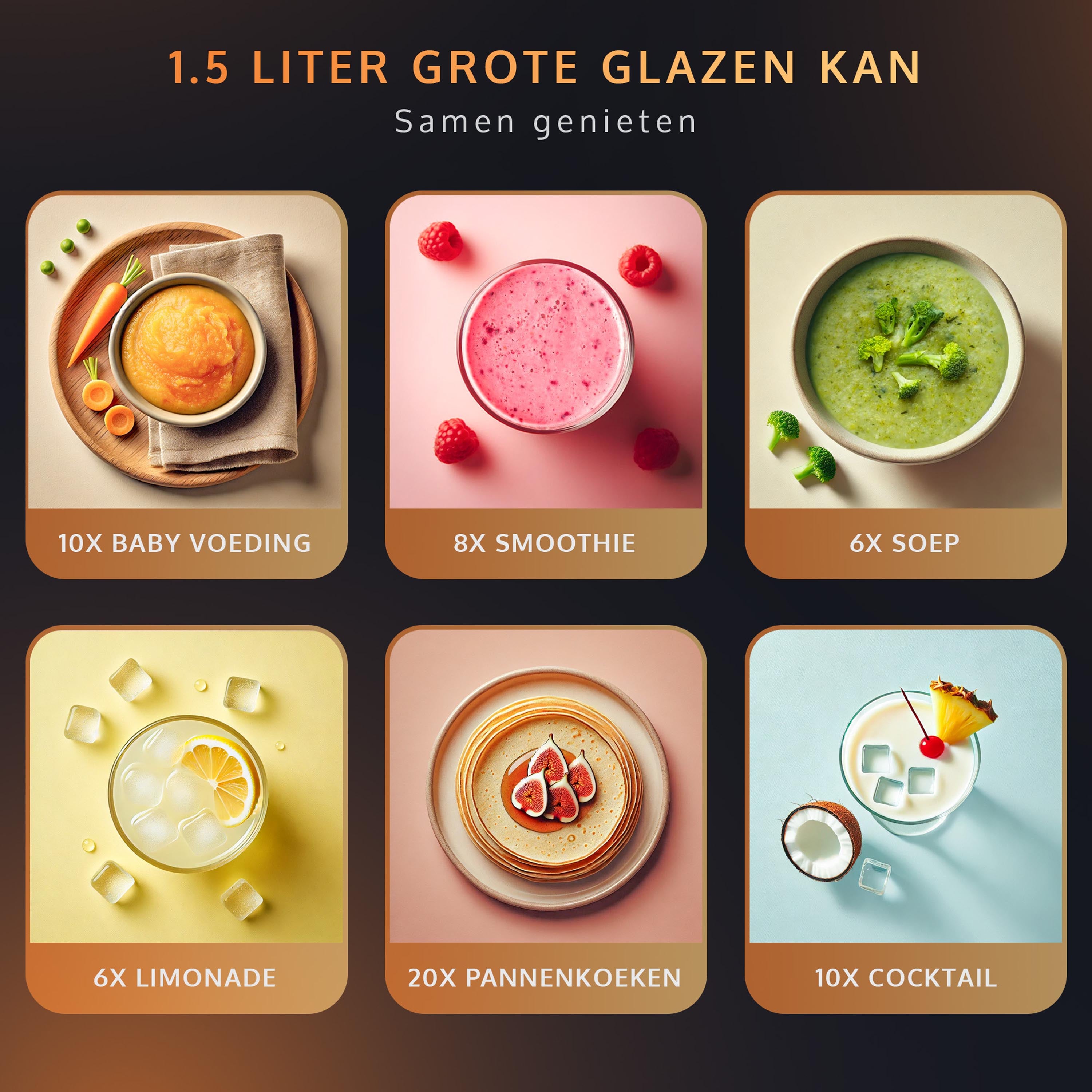 1.5 LITER GROTE GLAZEN KAN

Samen genieten

10X BABY VOEDING

8X SMOOTHIE

6X SOEP

6X LIMONADE

20X PANNENKOEKEN

10X COCKTAIL