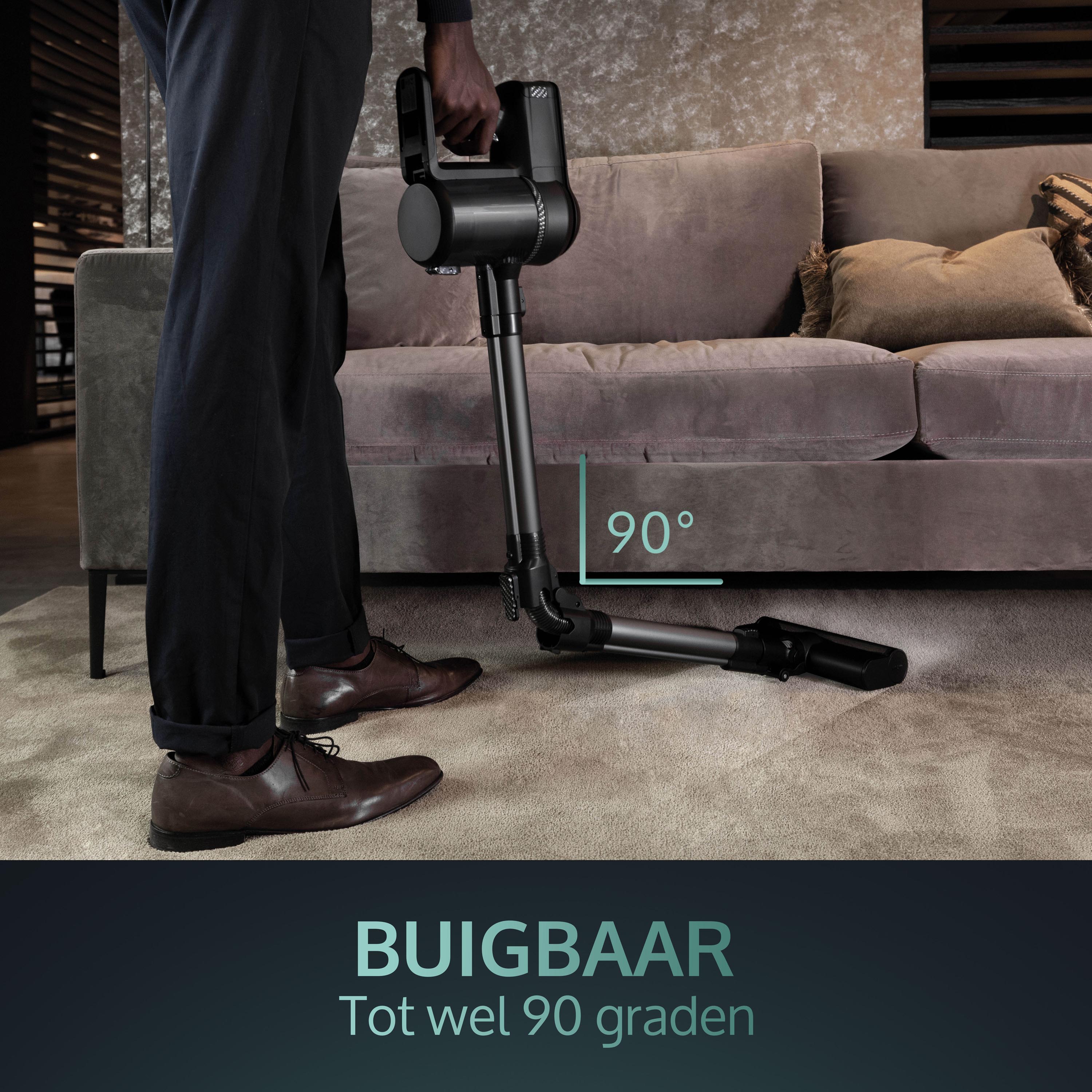 90°

BUIGBAAR
Tot wel 90 graden