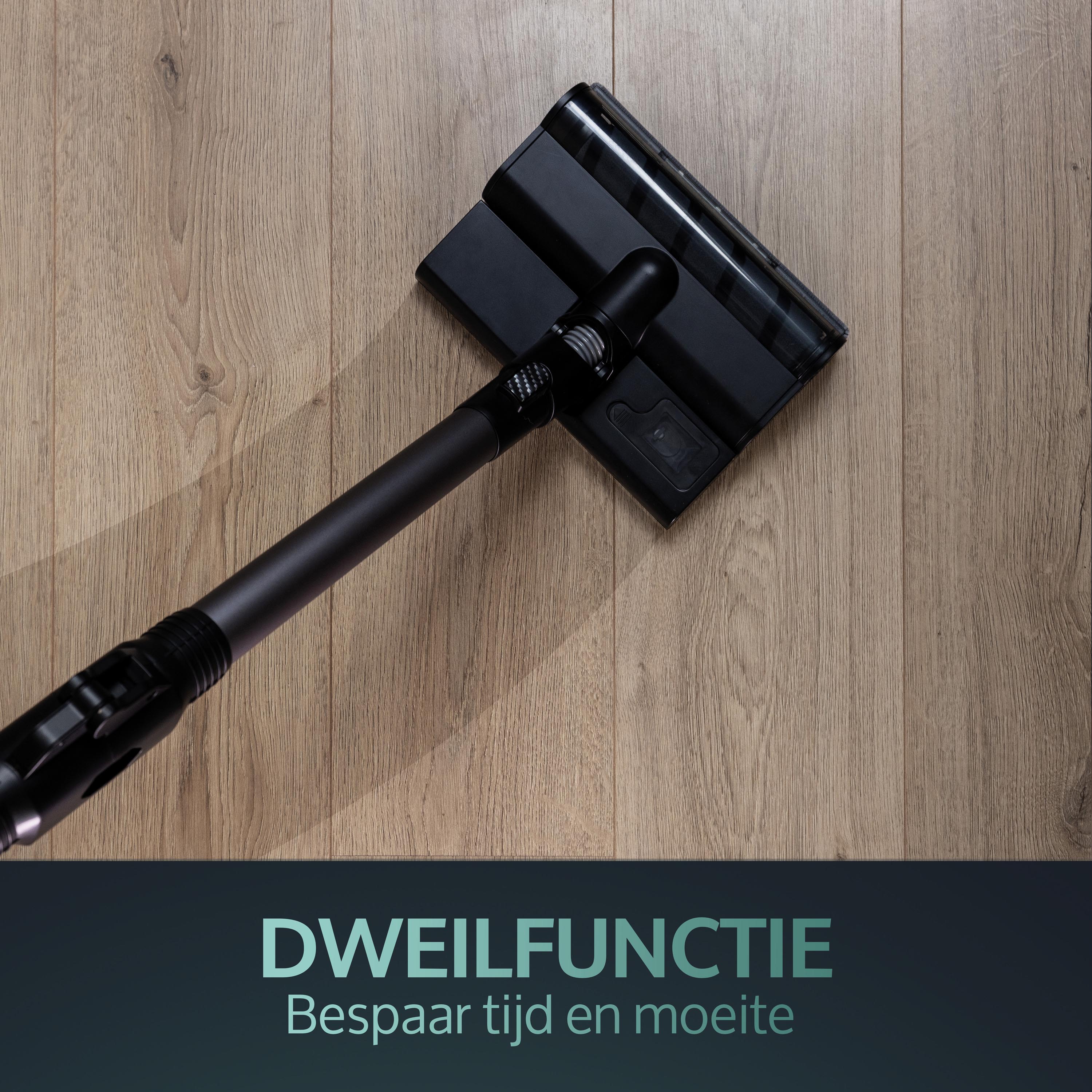 DWEILFUNCTIE
Bespaar tijd en moeite