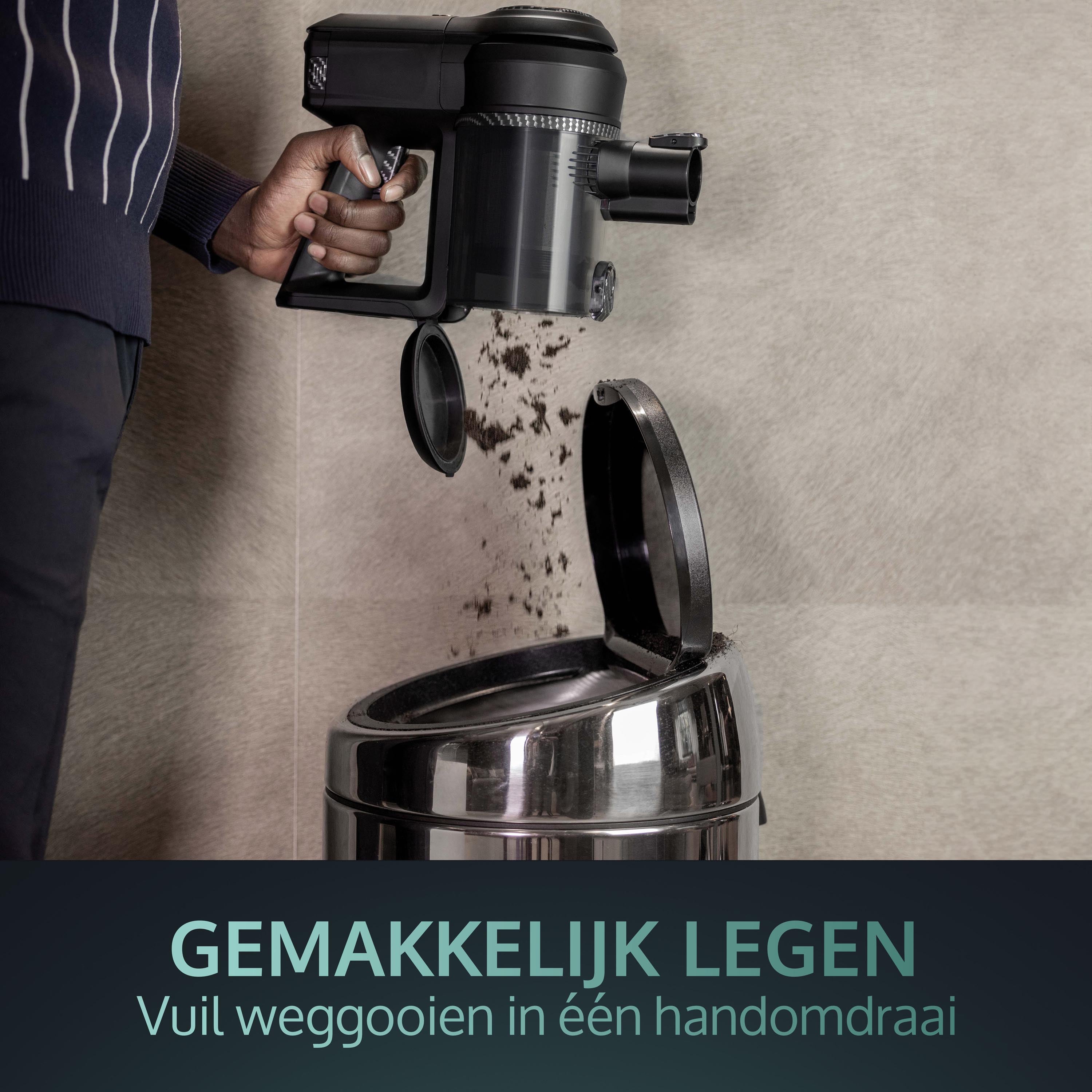 GEMAKKELIJK LEGEN
Vuil weggooien in één handomdraai