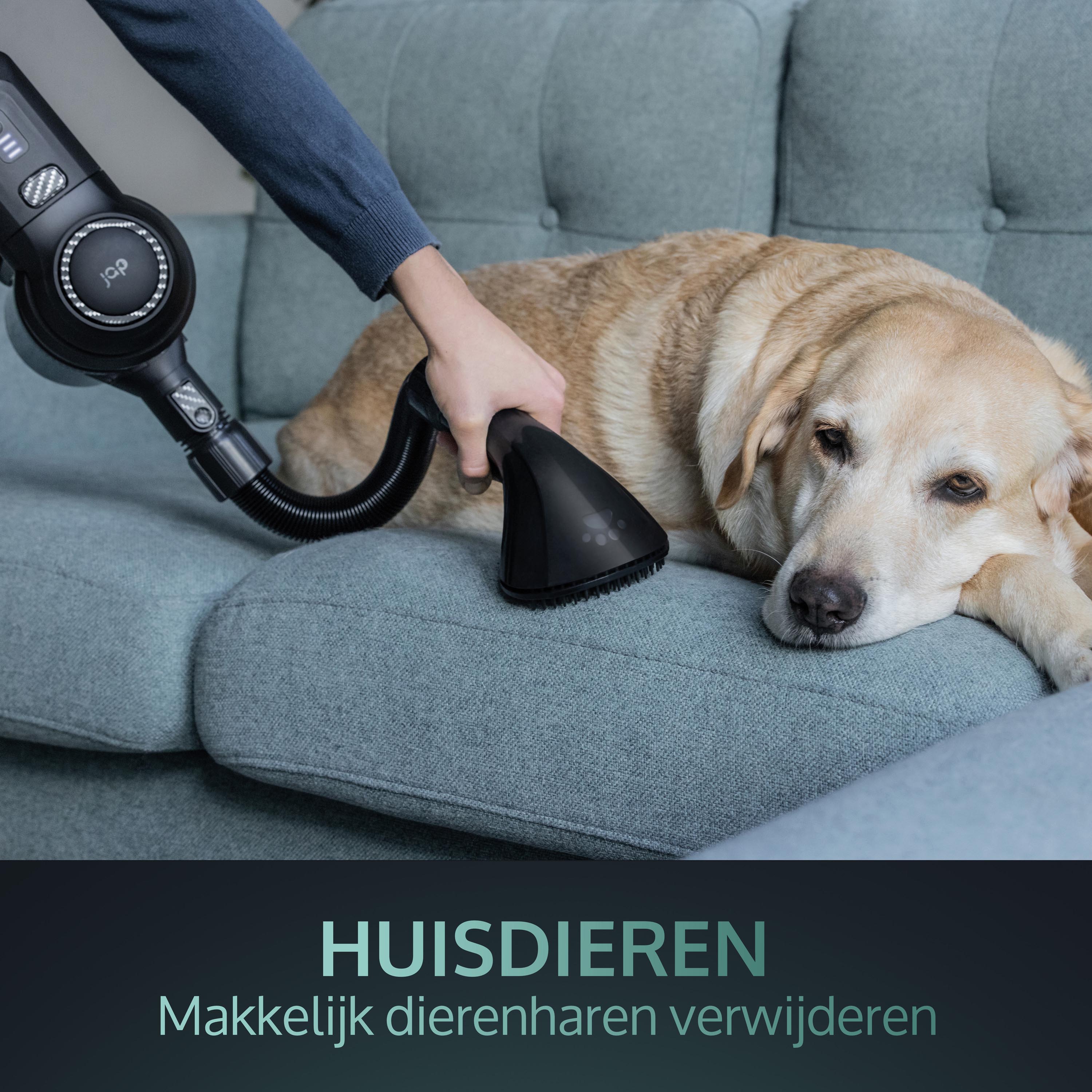 jap

HUISDIEREN
Makkelijk dierenharen verwijderen