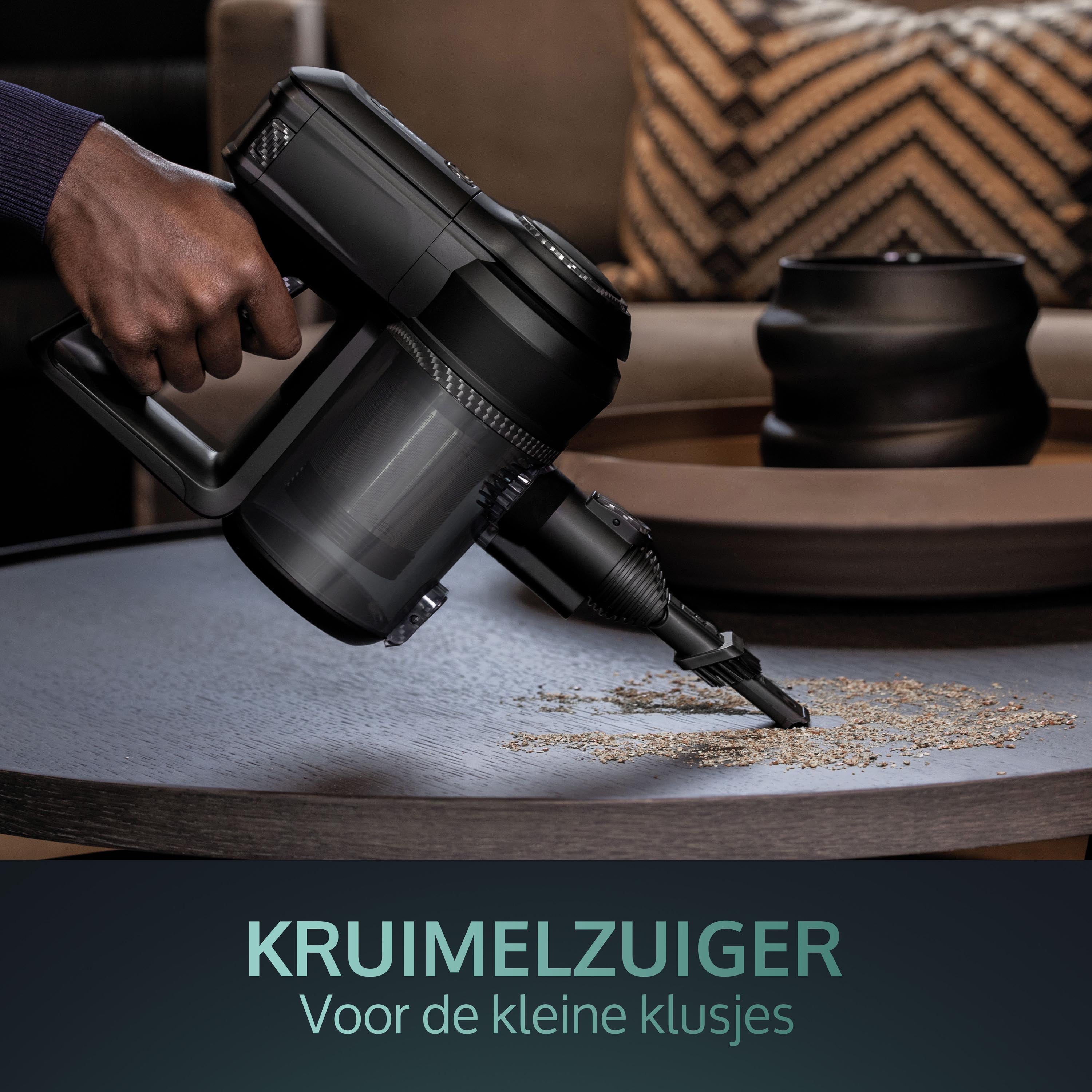 KRUIMELZUIGER
Voor de kleine klusjes