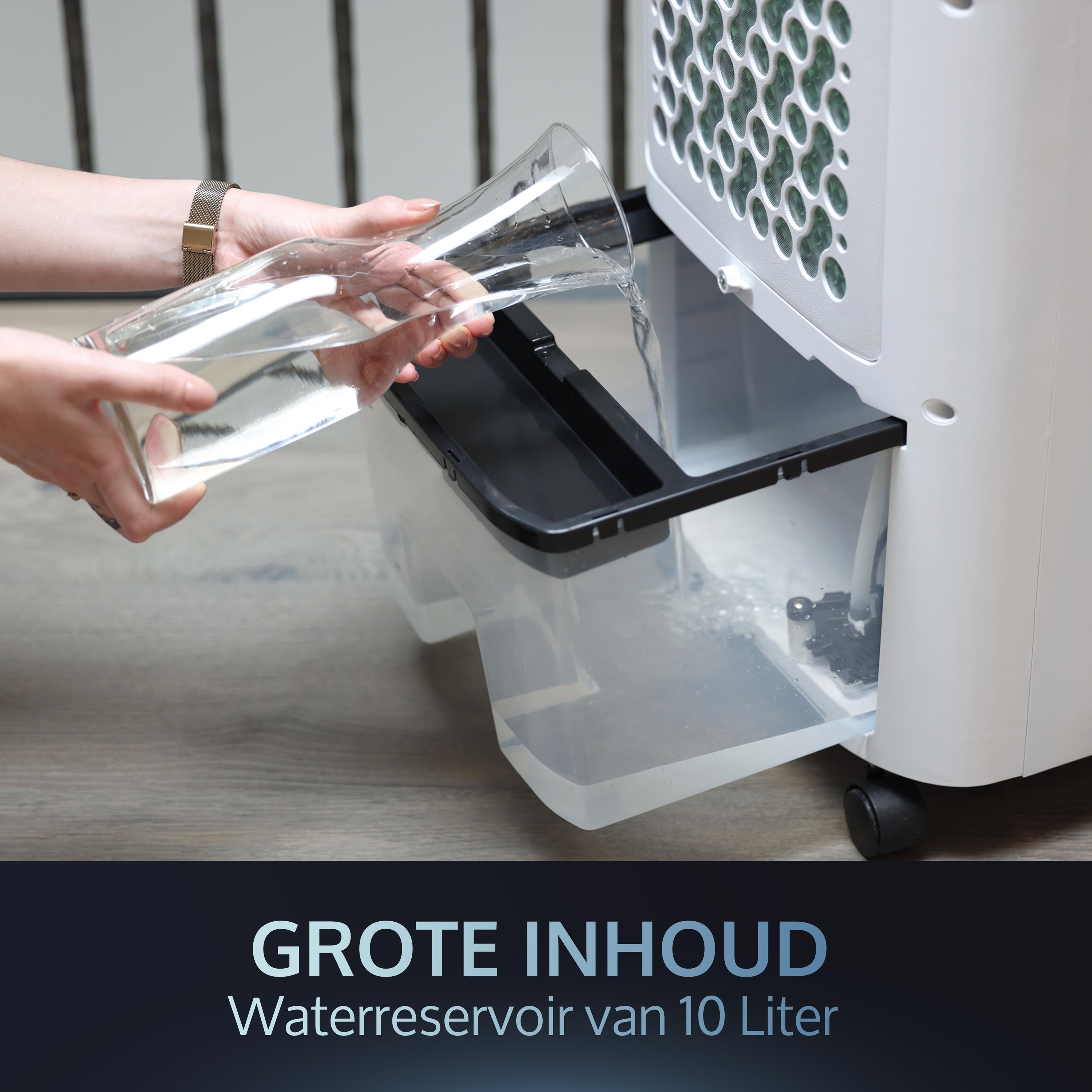 GROTE INHOUD
Waterreservoir van 10 Liter