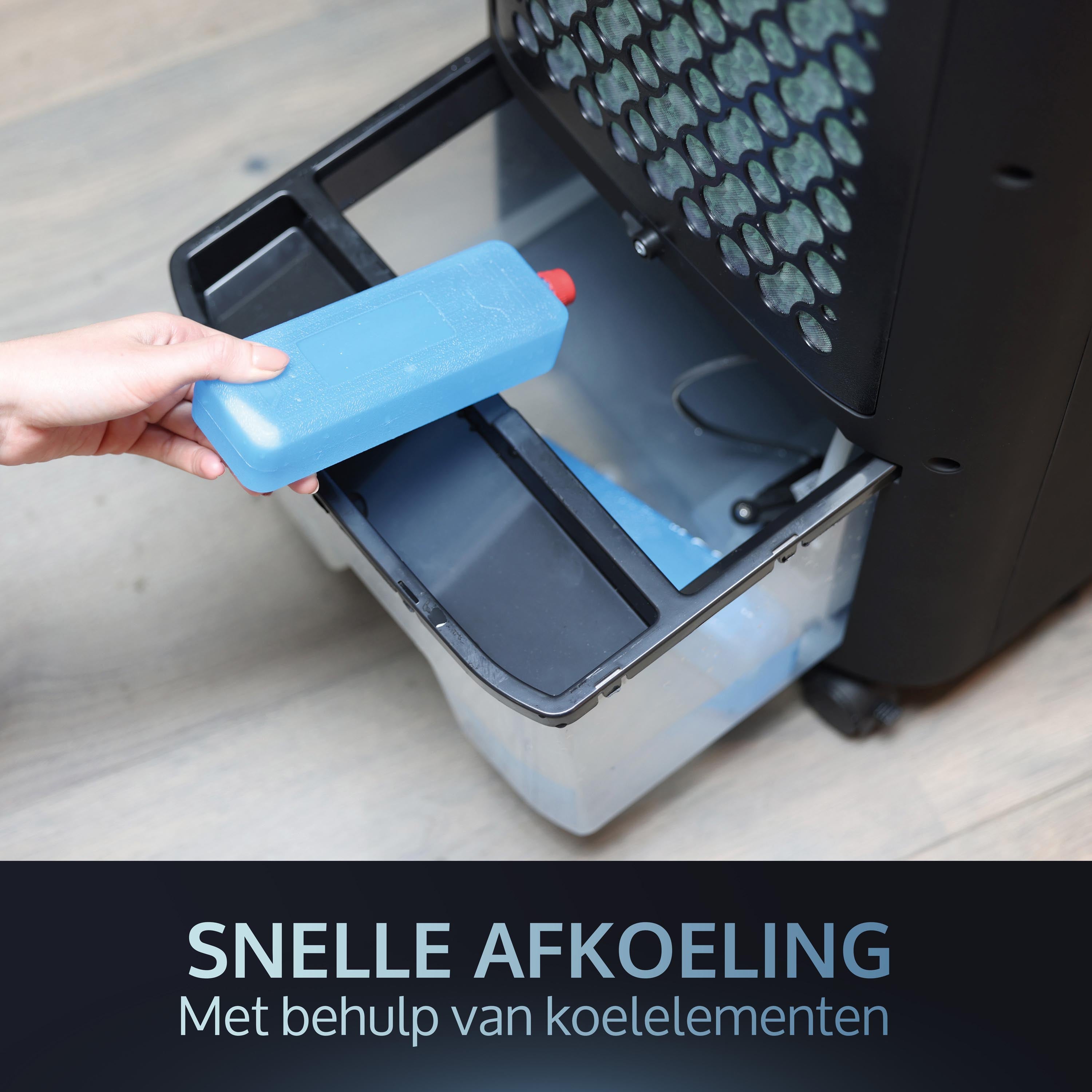 SNELLE AFKOELING
Met behulp van koelelementen