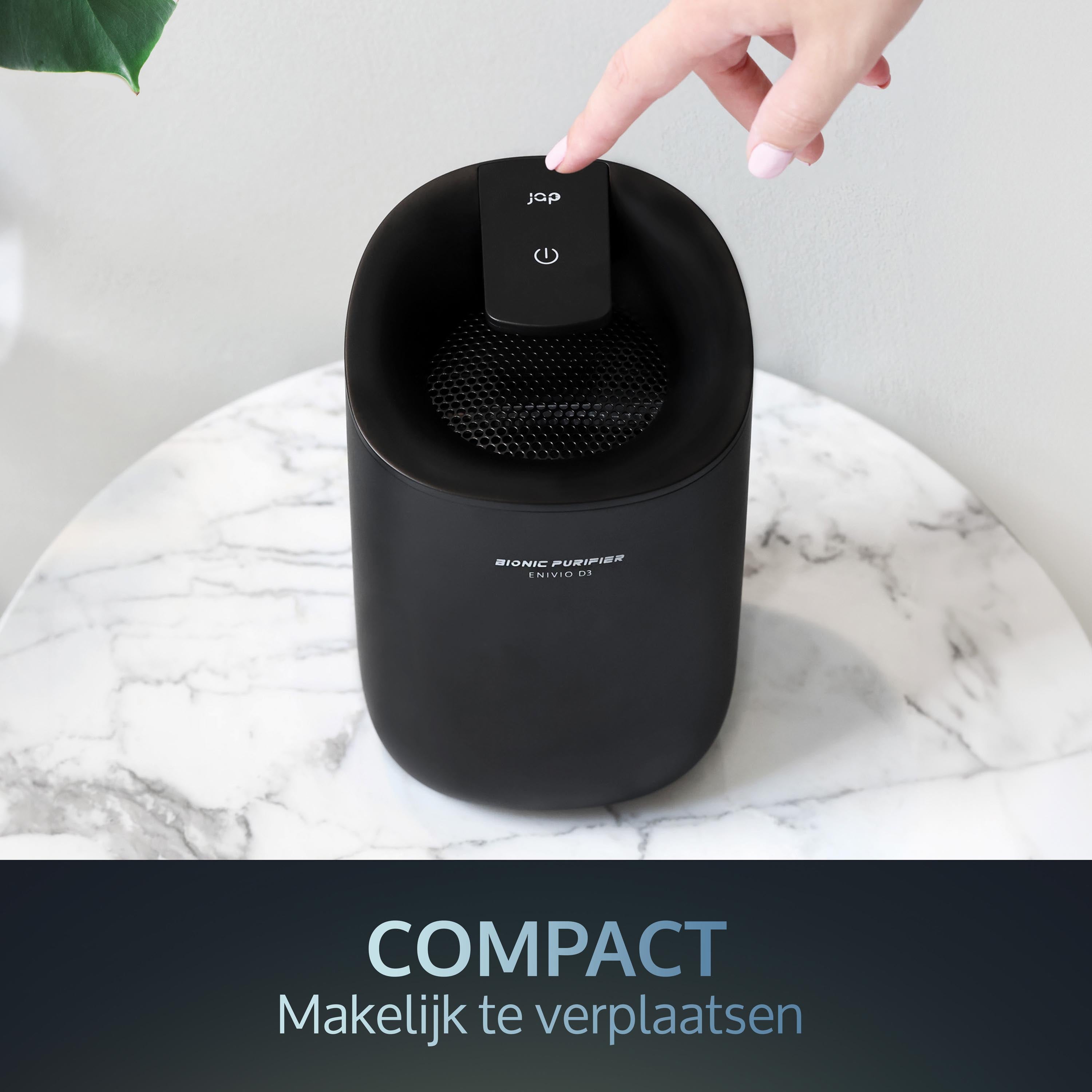 jap

BIONIC PURIFIER
ENIVIO D3

COMPACT
Makelijk te verplaatsen