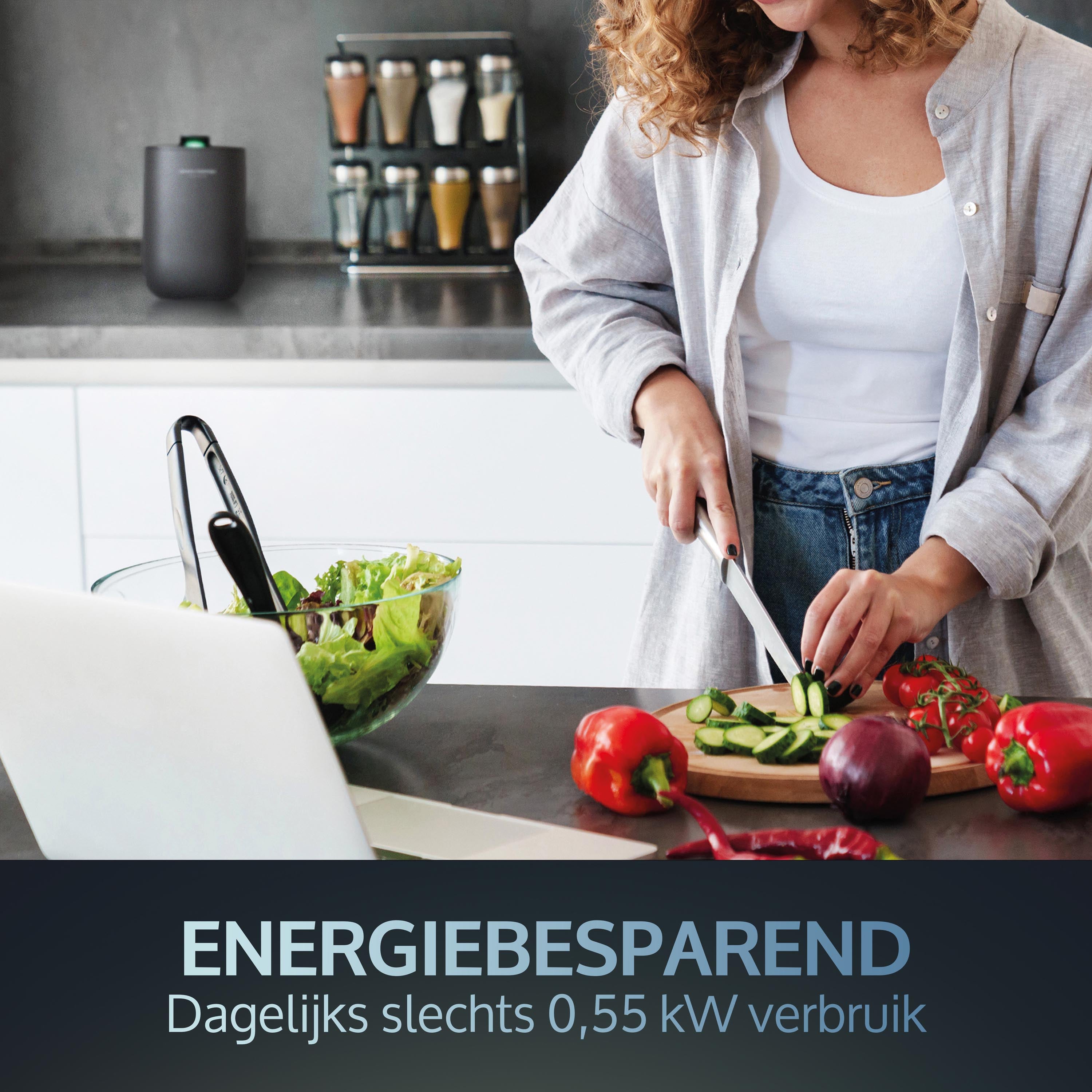 ENERGIEBESPAREND
Dagelijks slechts 0,55 kW verbruik