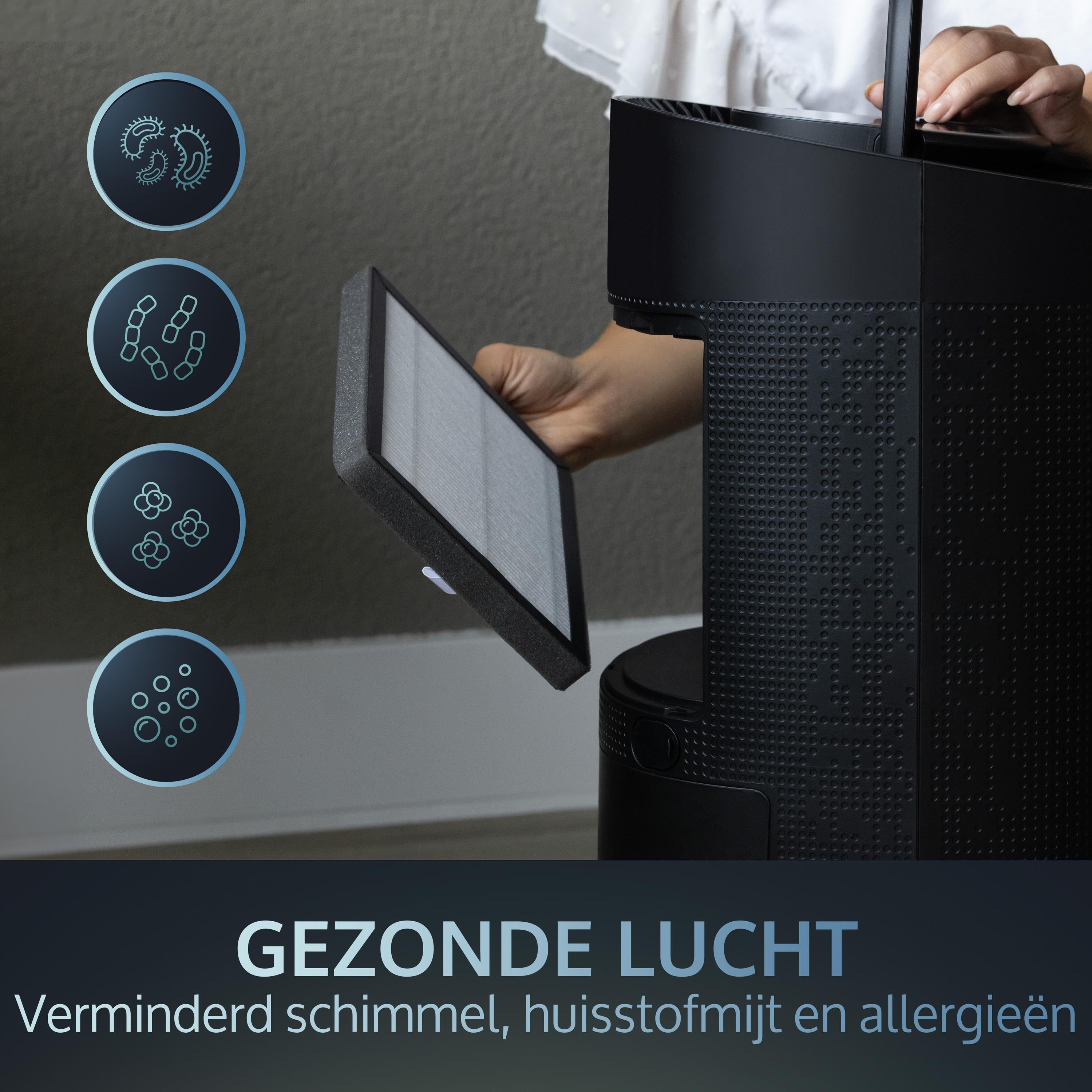 GEZONDE LUCHT
Verminderd schimmel, huisstofmijt en allergieën