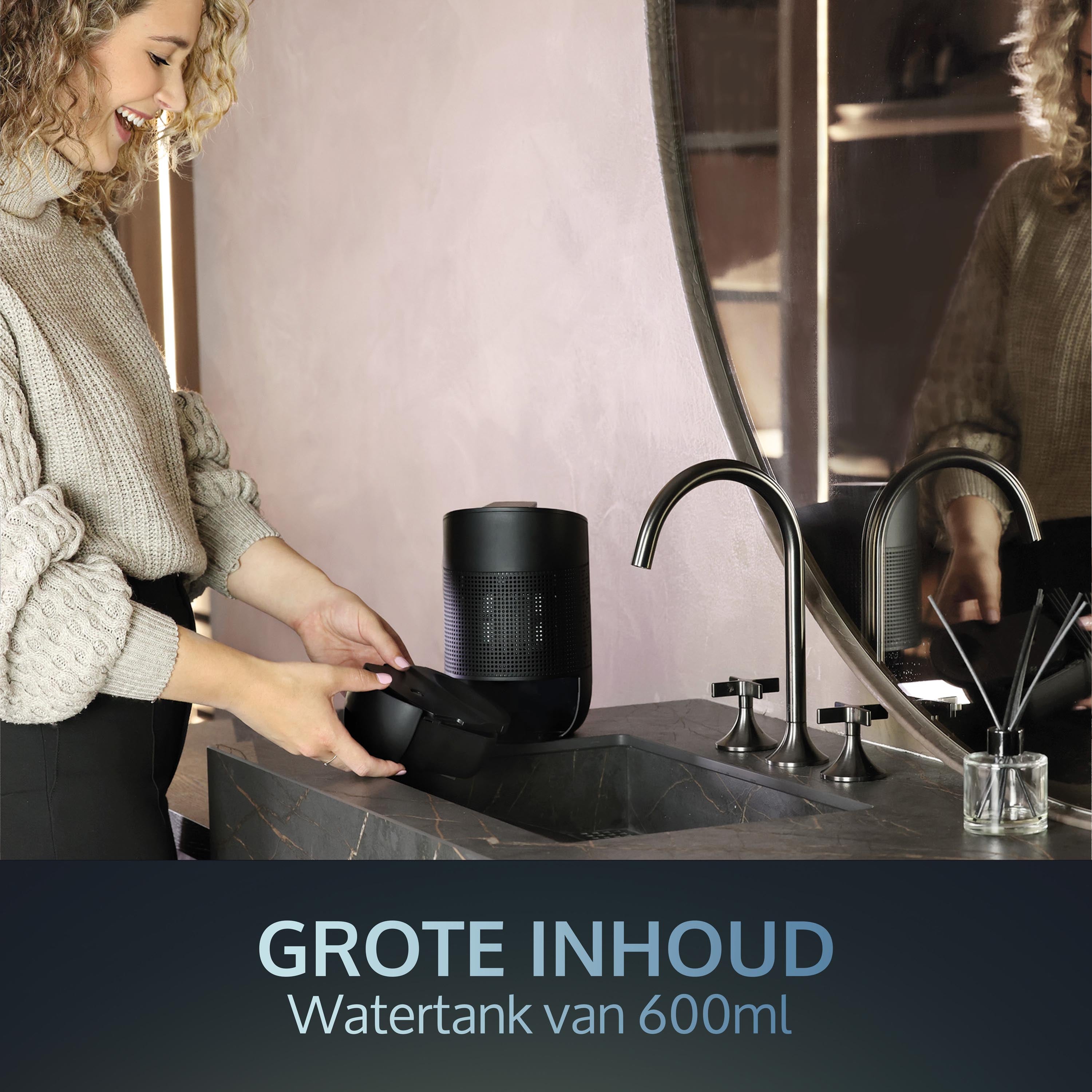 GROTE INHOUD
Watertank van 600ml