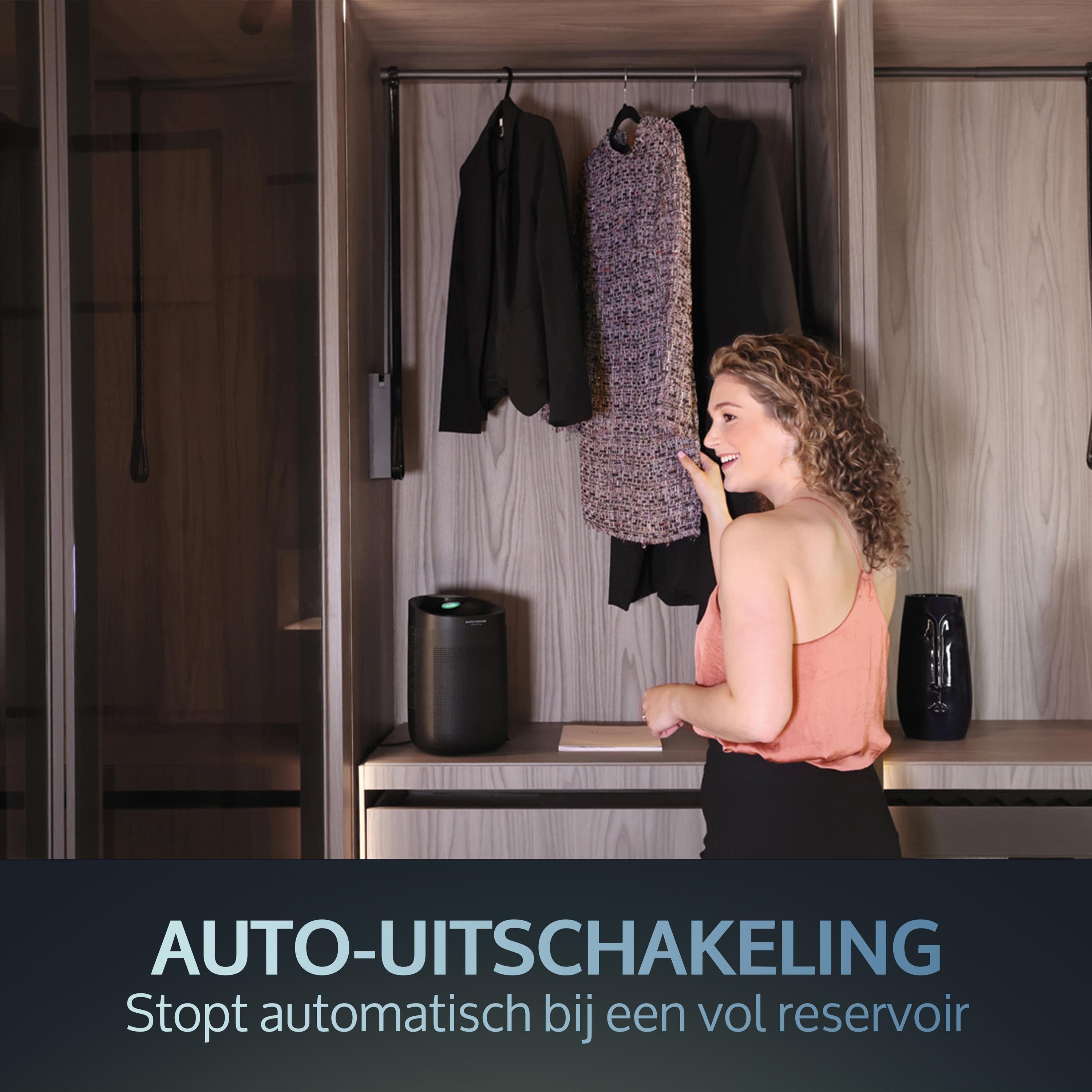 AUTO-UITSCHAKELING
Stopt automatisch bij een vol reservoir