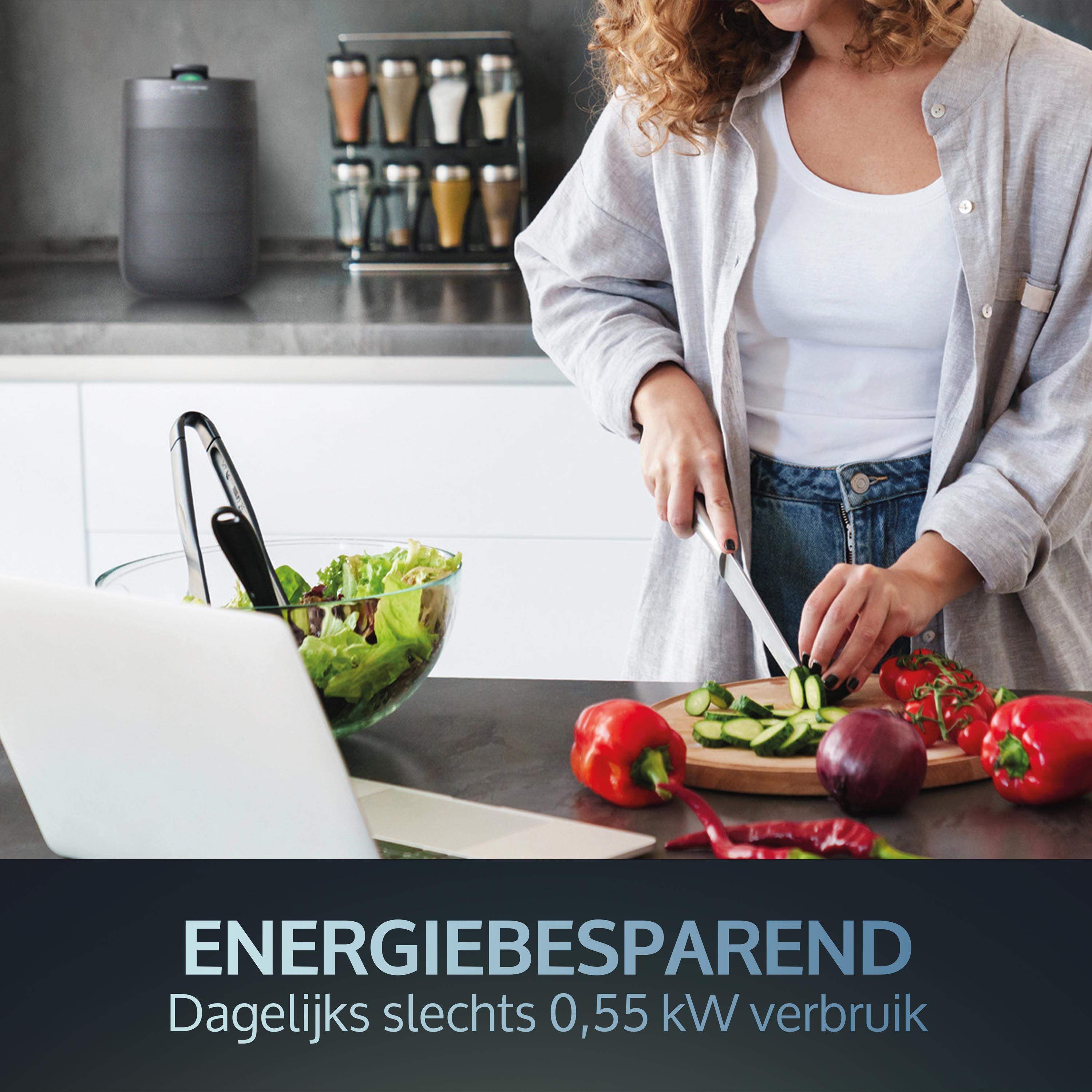 ENERGIEBESPAREND
Dagelijks slechts 0,55 kW verbruik