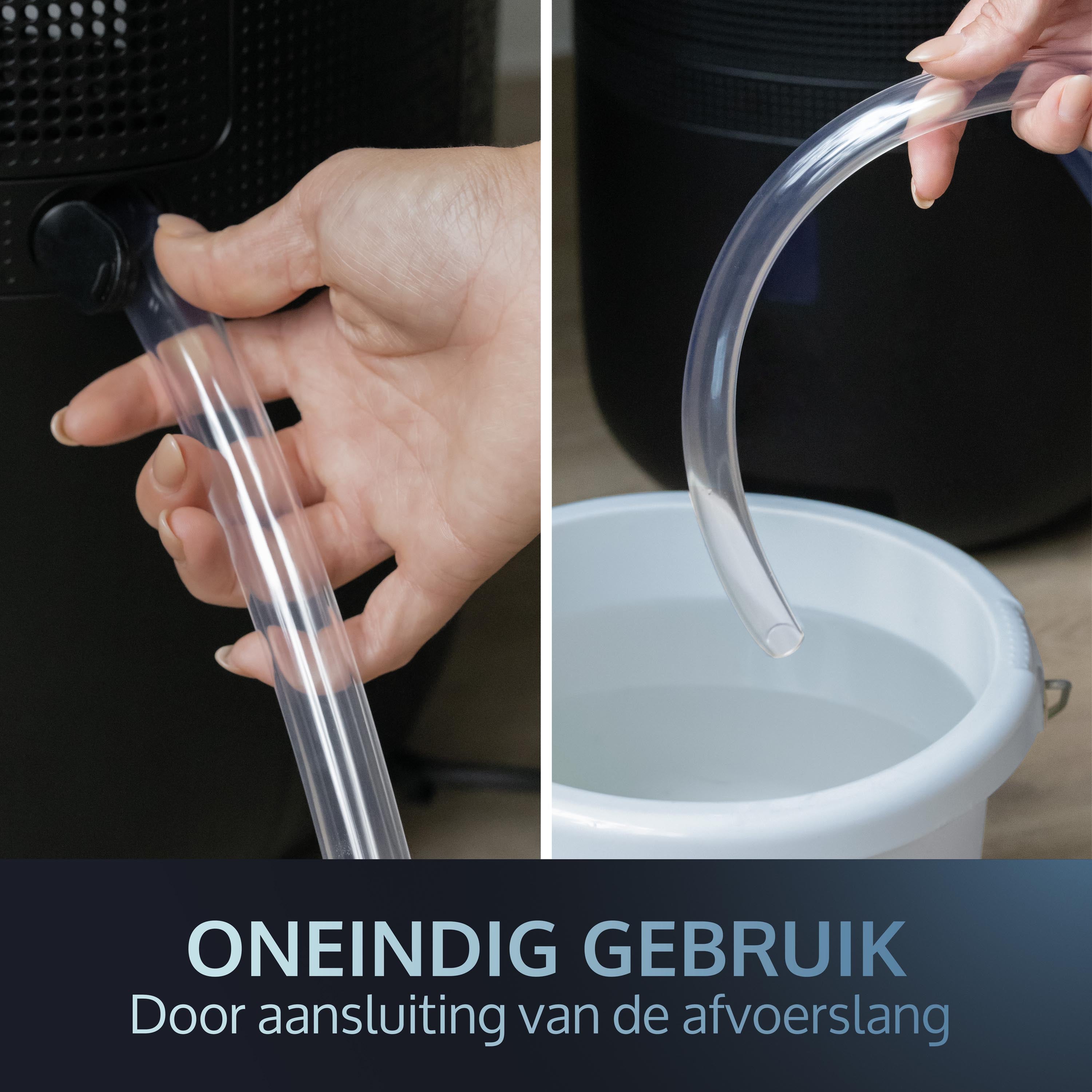 ONEINDIG GEBRUIK
Door aansluiting van de afvoerslang