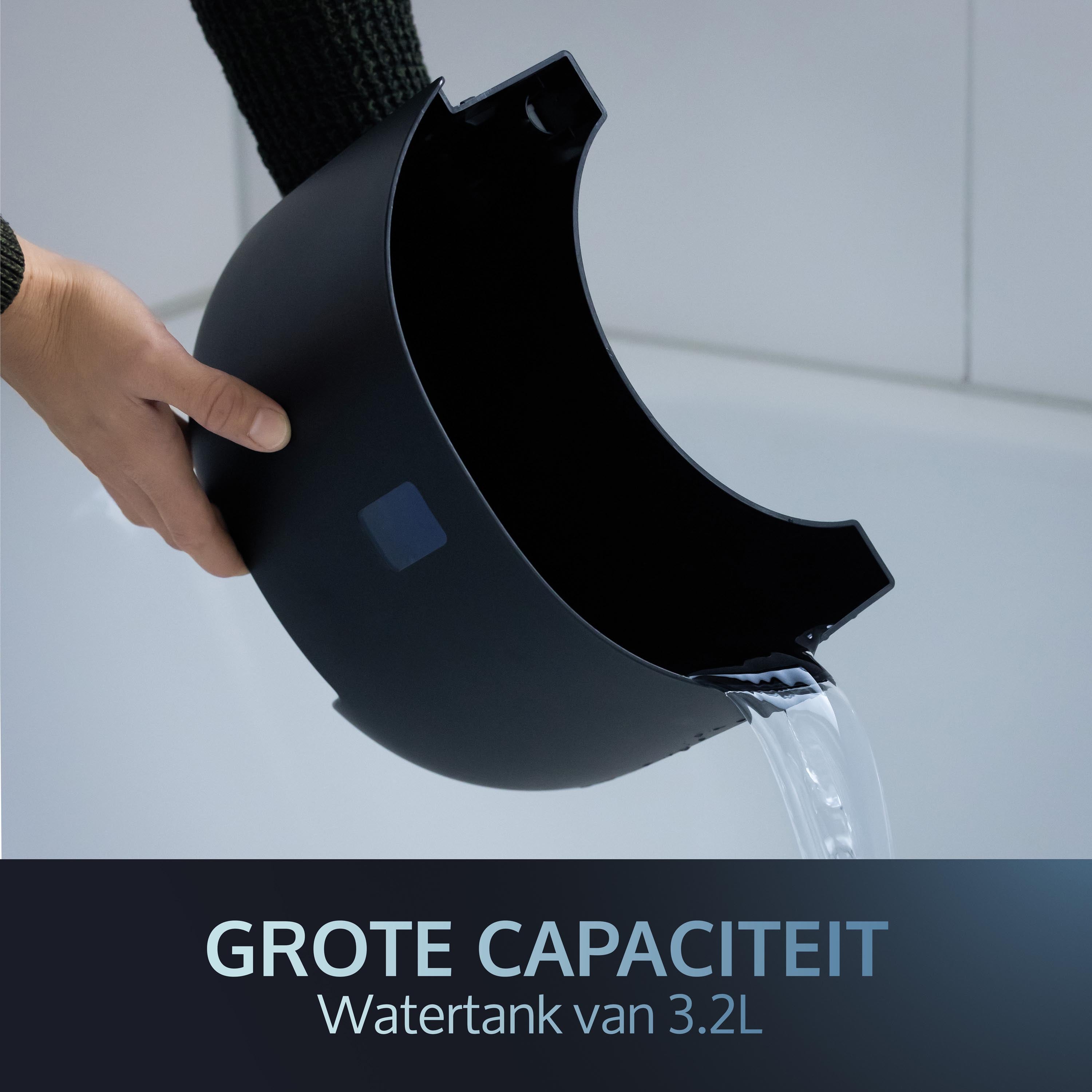 GROTE CAPACITEIT
Watertank van 3.2L