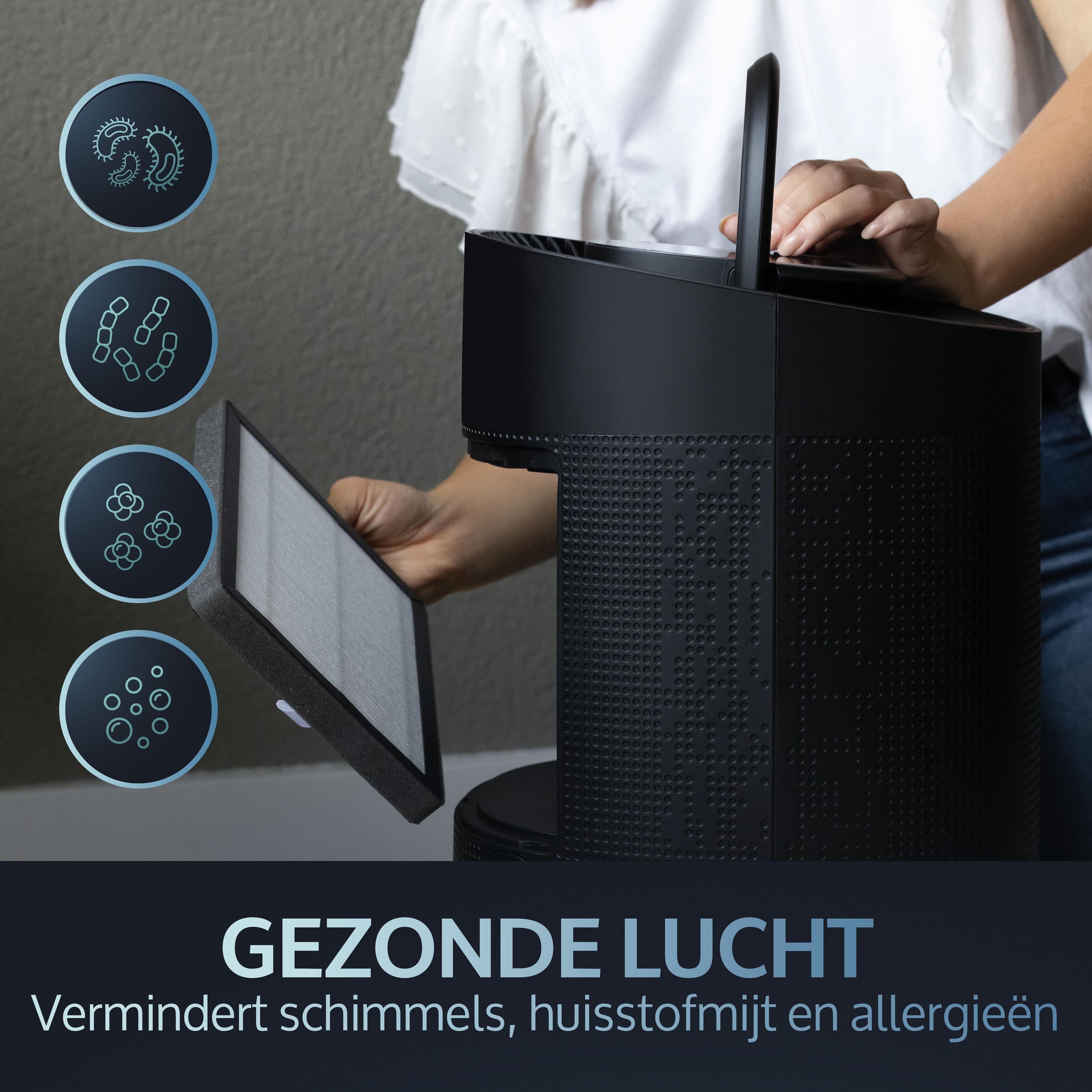 GEZONDE LUCHT
Vermindert schimmels, huisstofmijt en allergieën