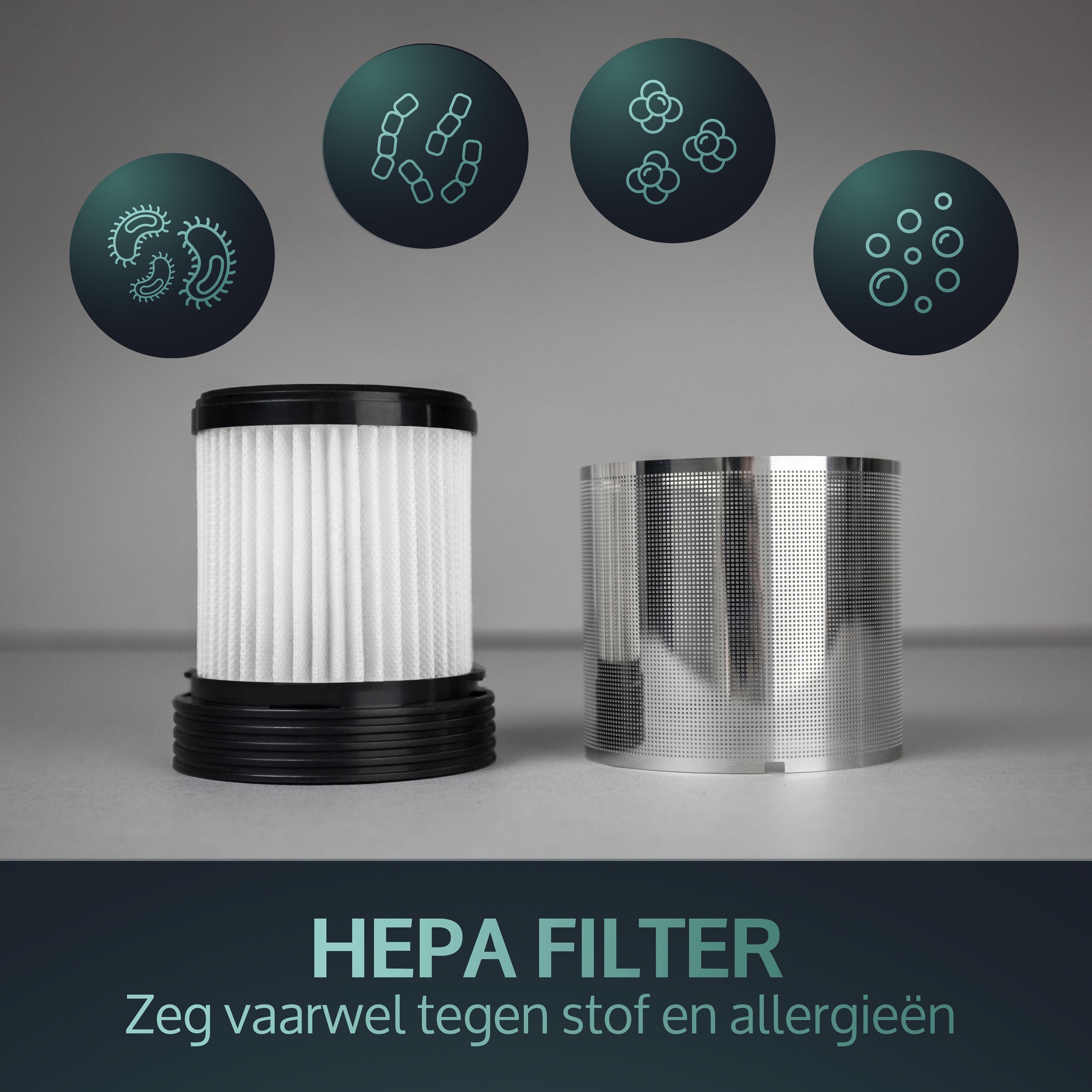 HEPA FILTER
Zeg vaarwel tegen stof en allergieën