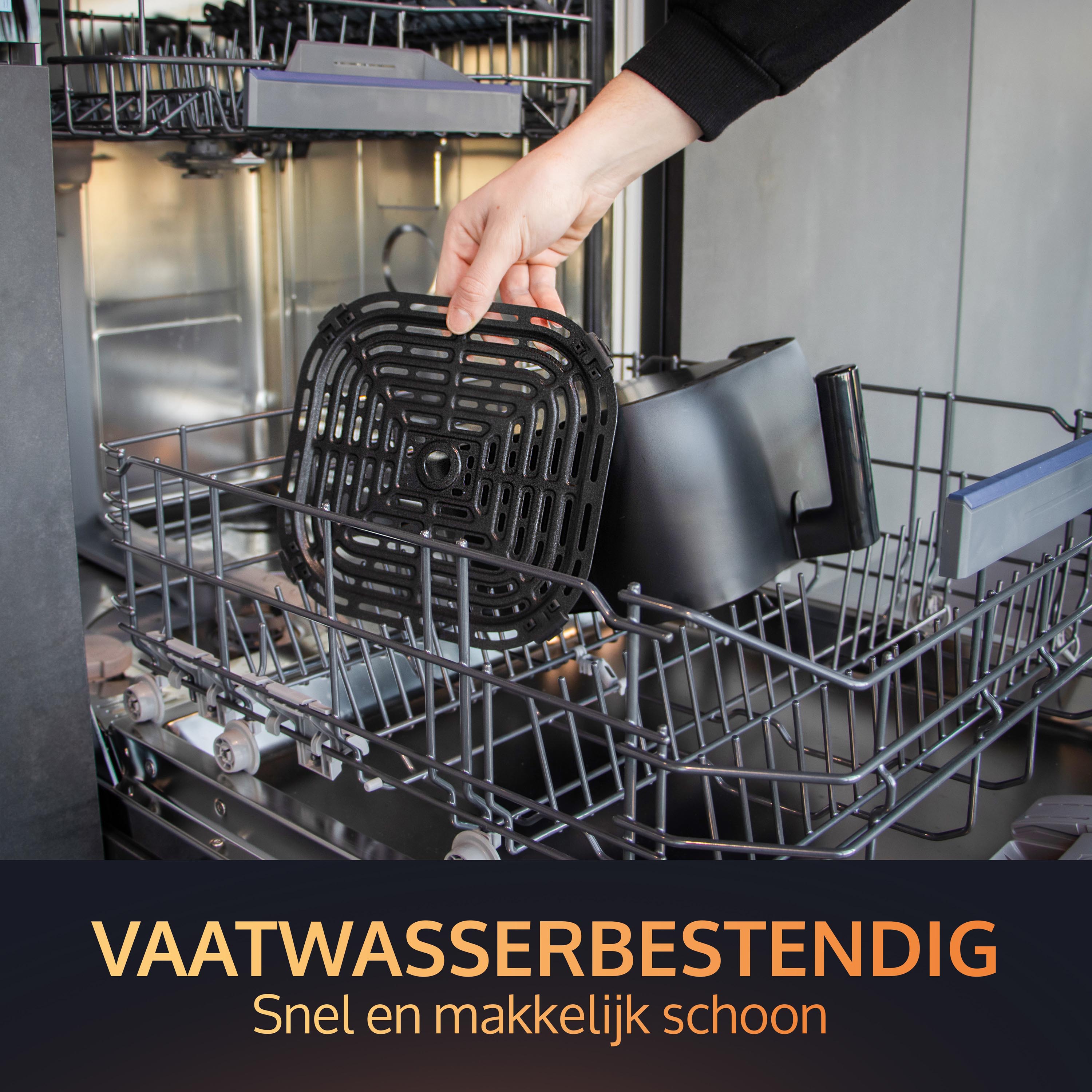 VAATWASSERBESTENDIG
Snel en makkelijk schoon