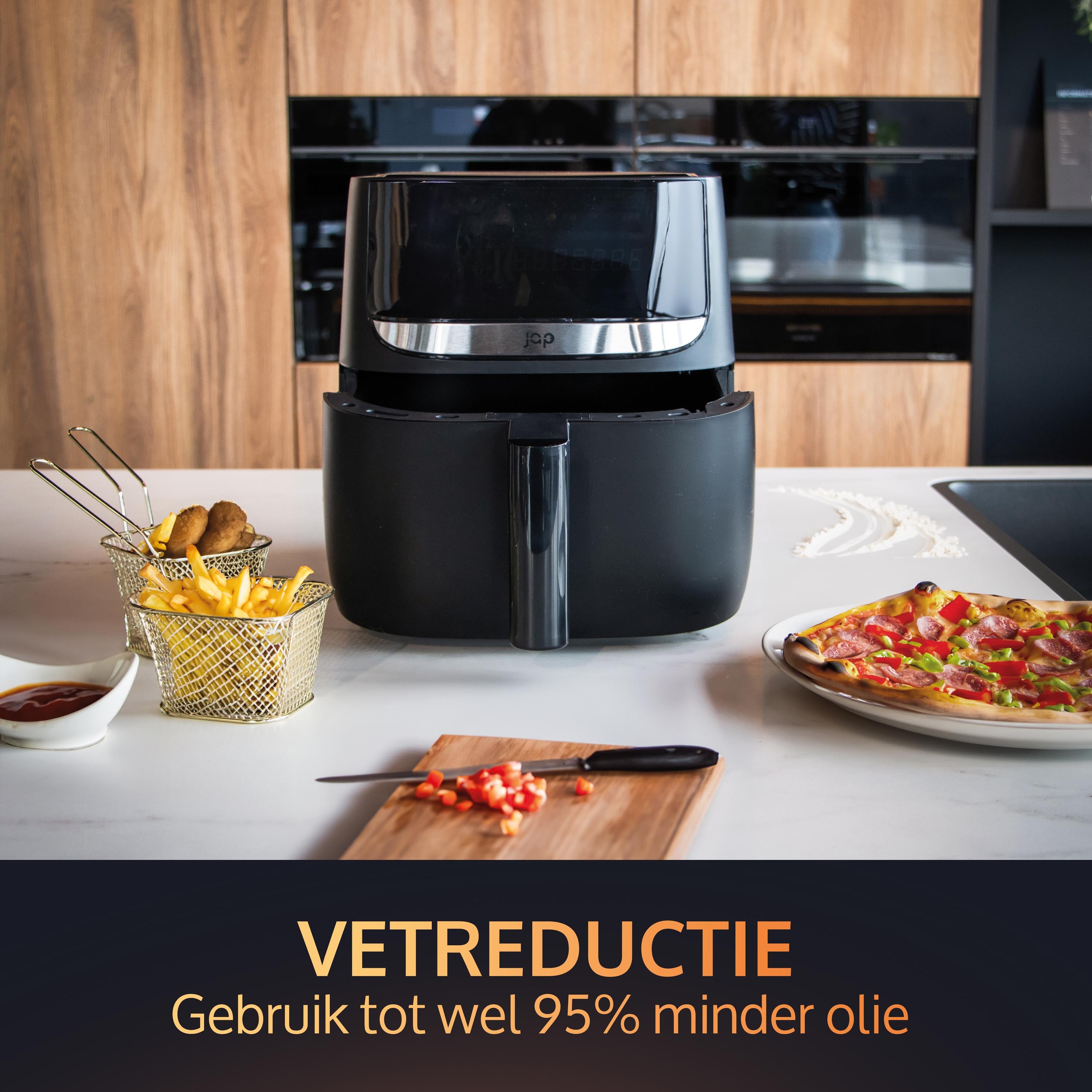 jap

VETREDUCTIE
Gebruik tot wel 95% minder olie