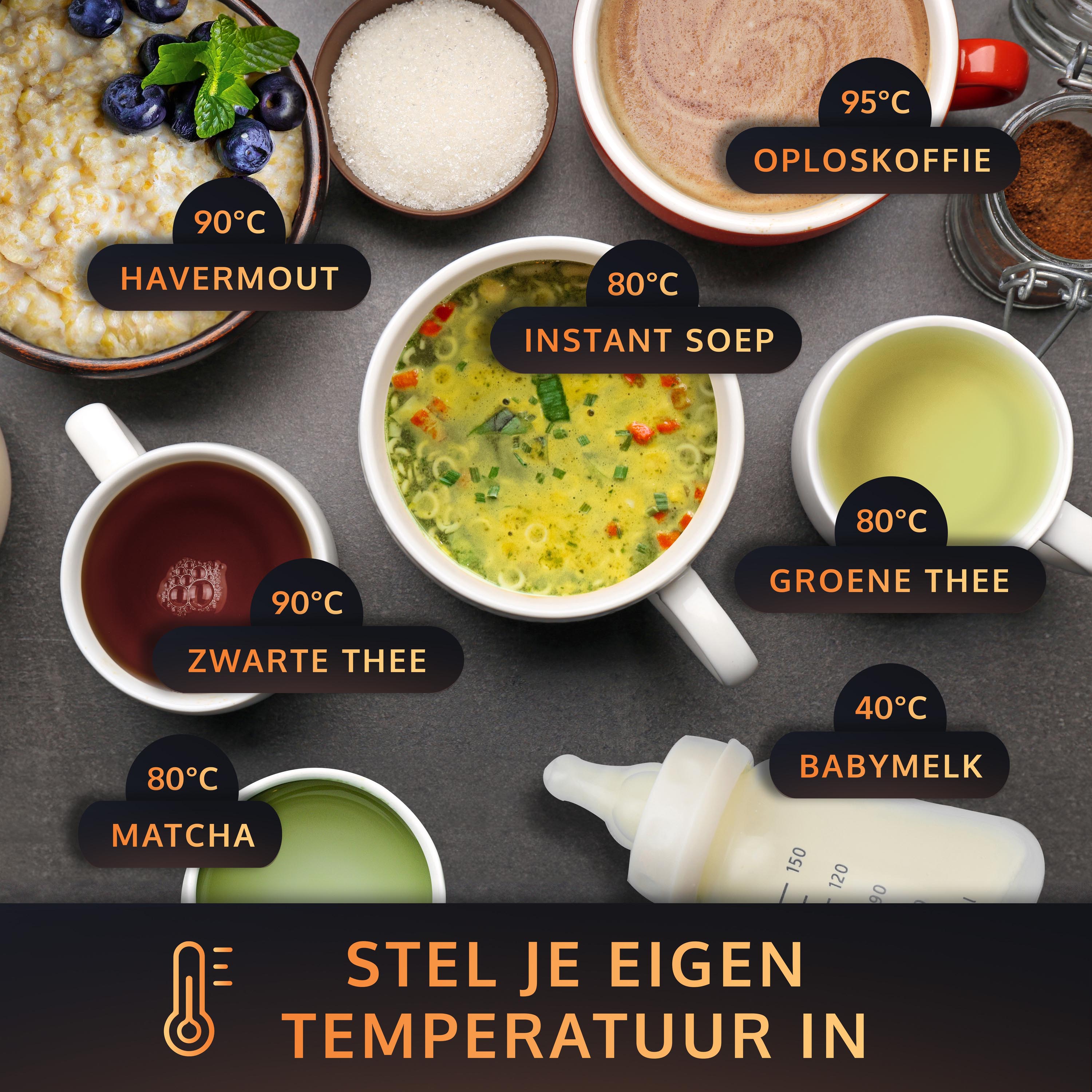 95°C
OPLOSKOFFIE

90°C
HAVERMOUT

80°C
INSTANT SOEP

80°C
GROENE THEE

90°C
ZWARTE THEE

40°C
BABYMELK

80°C
MATCHA

150
120
90

STEL JE EIGEN TEMPERATUUR IN