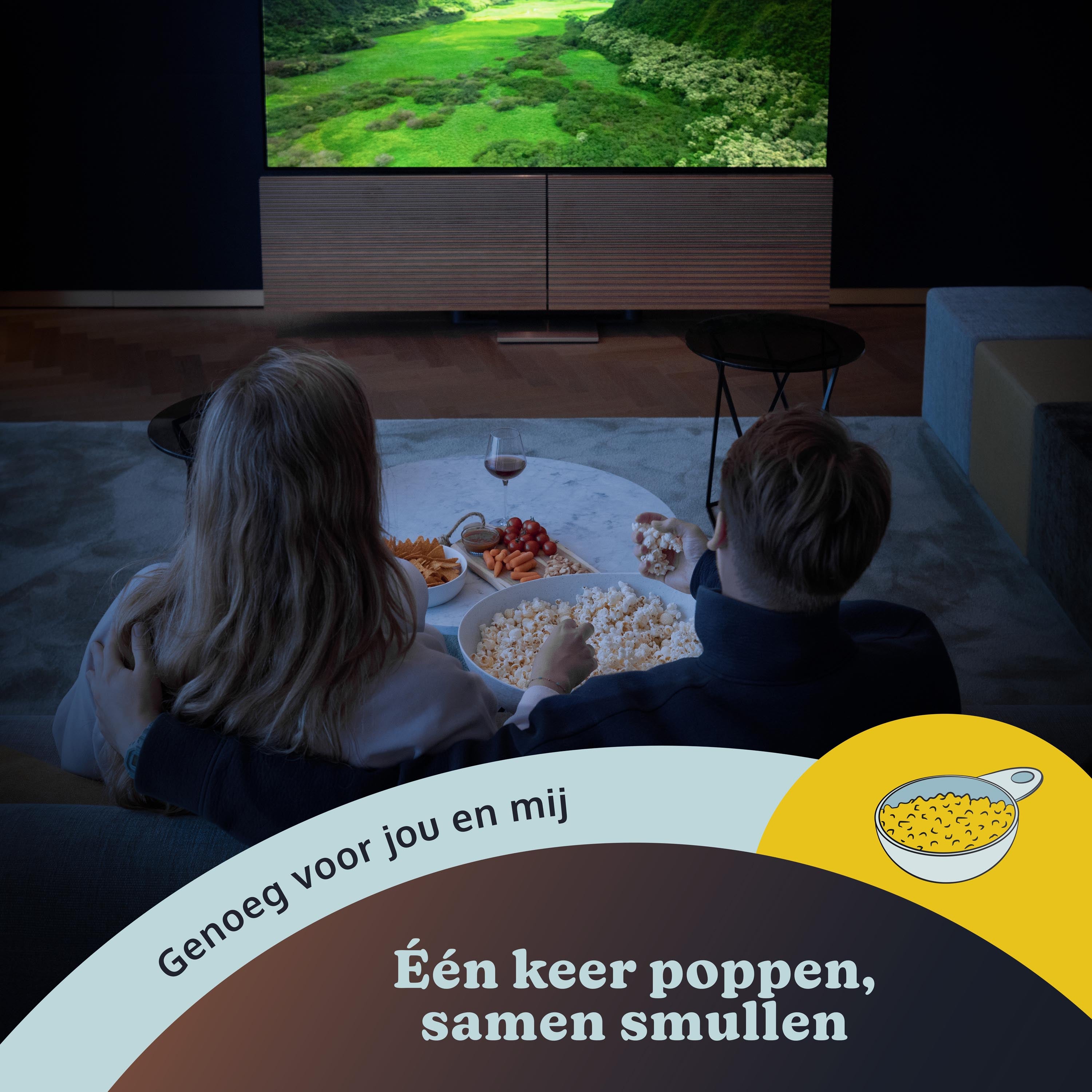 Genoeg voor jou en mij

Één keer poppen, samen smullen