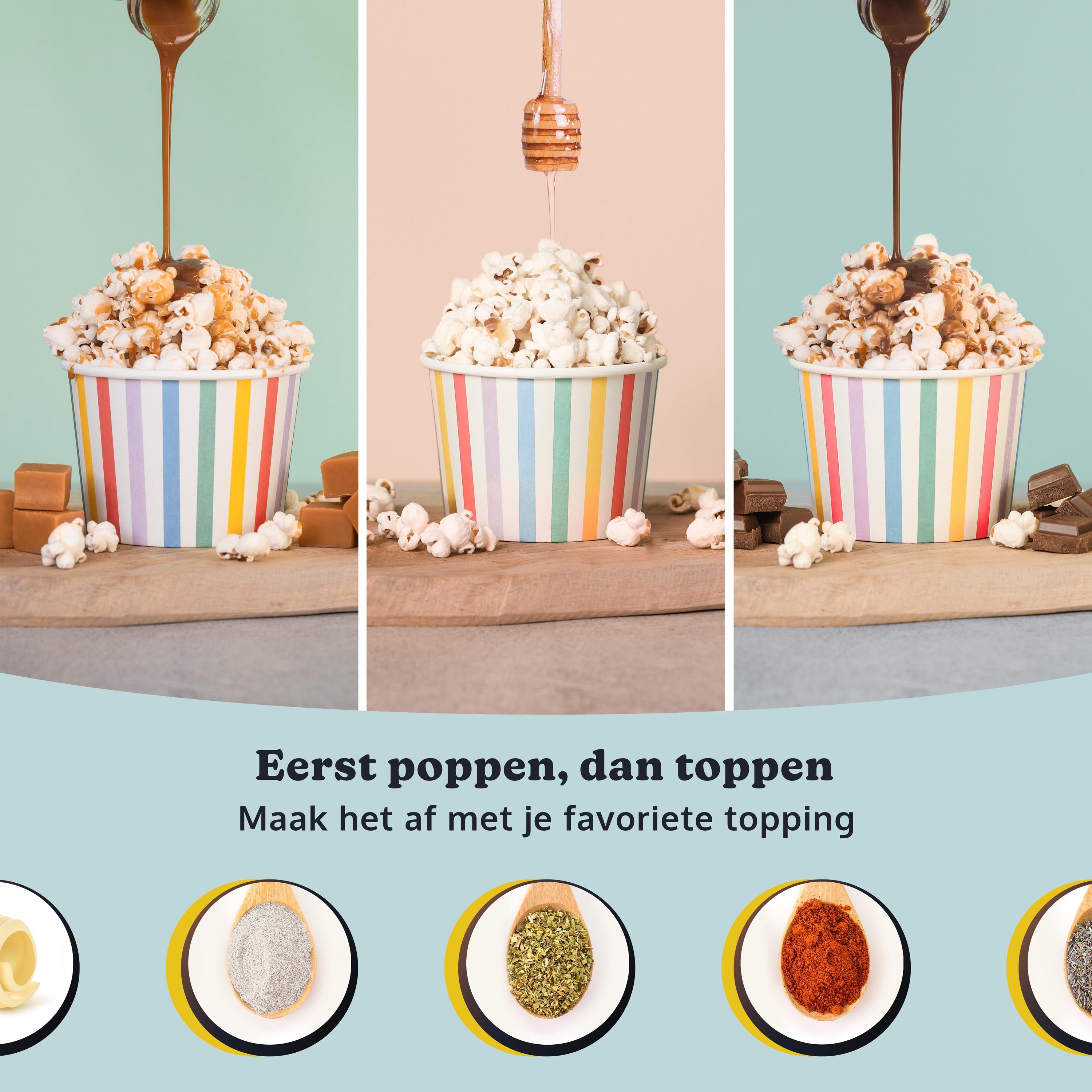 Eerst poppen, dan toppen
Maak het af met je favoriete topping