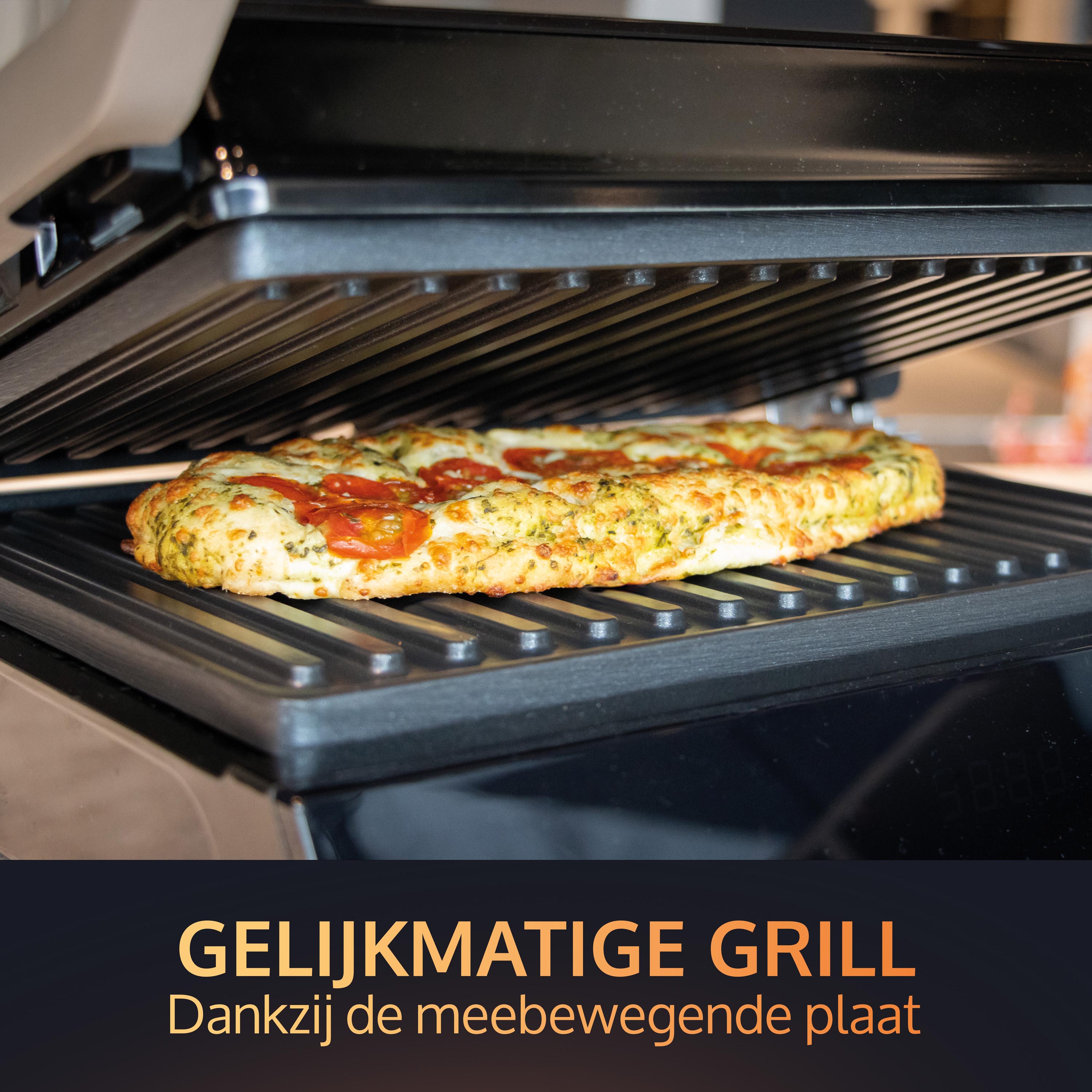 GELIJKMATIGE GRILL
Dankzij de meebewegende plaat