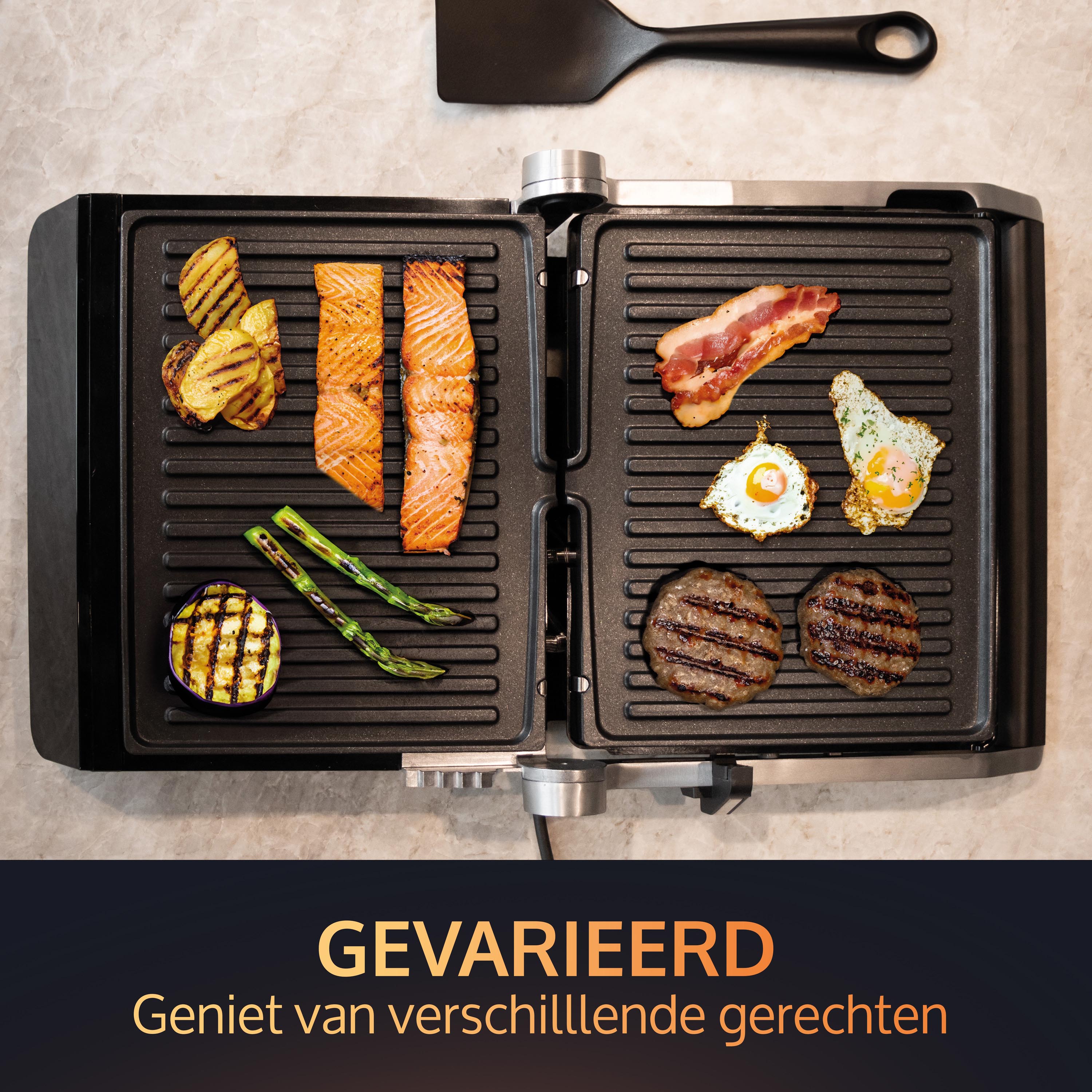 GEVARIEERD
Geniet van verschilllende gerechten