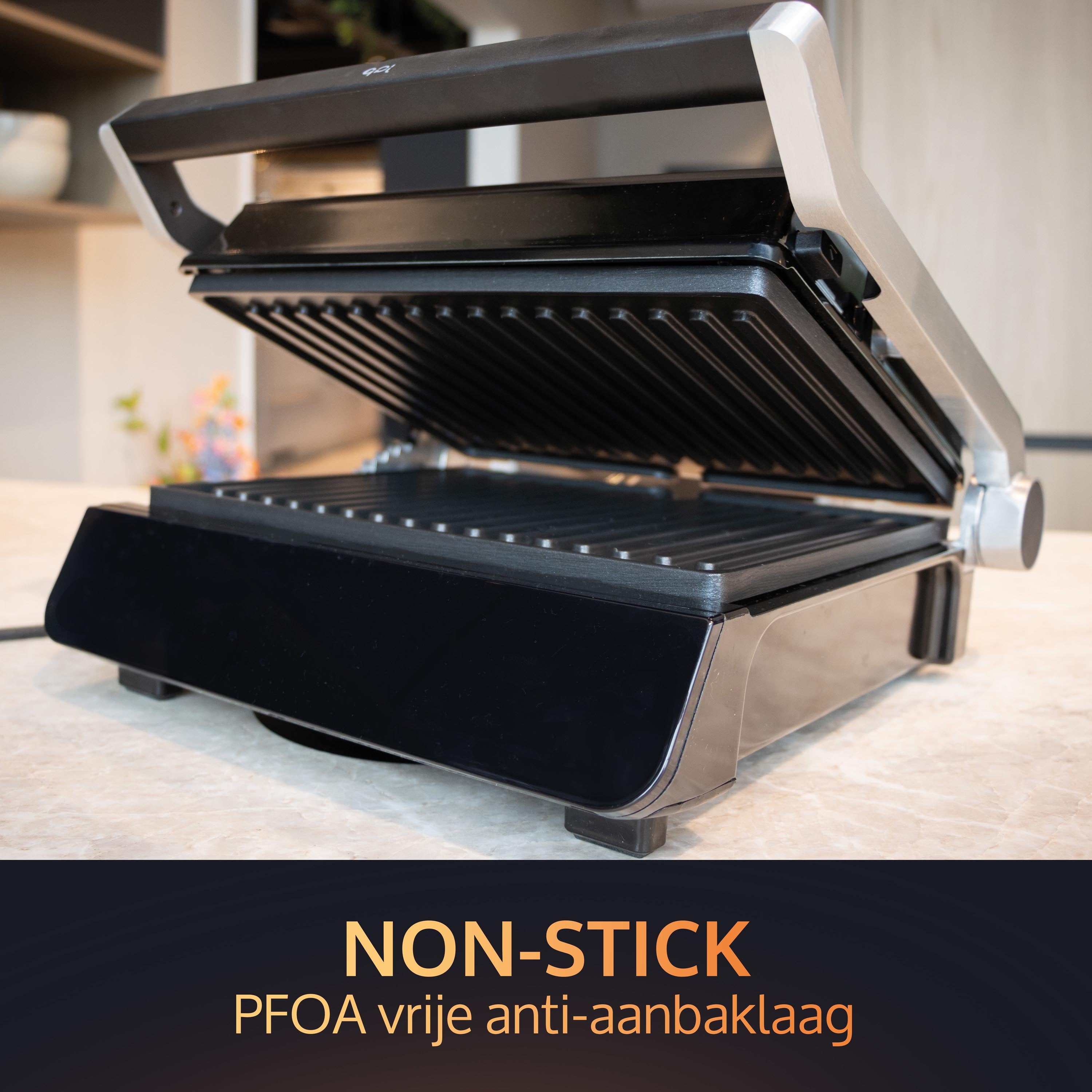 NON-STICK
PFOA vrije anti-aanbaklaag