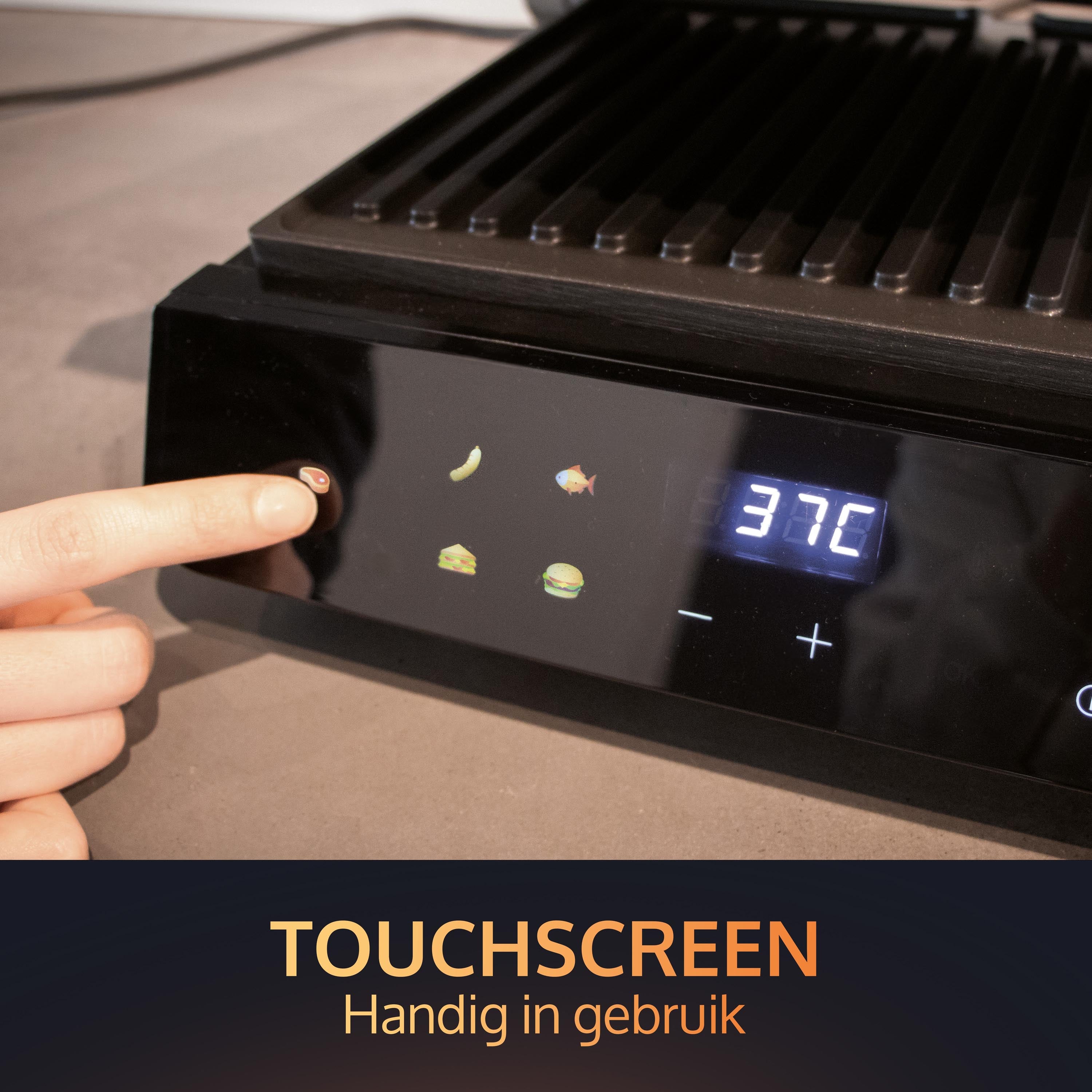 37C

−

+

TOUCHSCREEN
Handig in gebruik