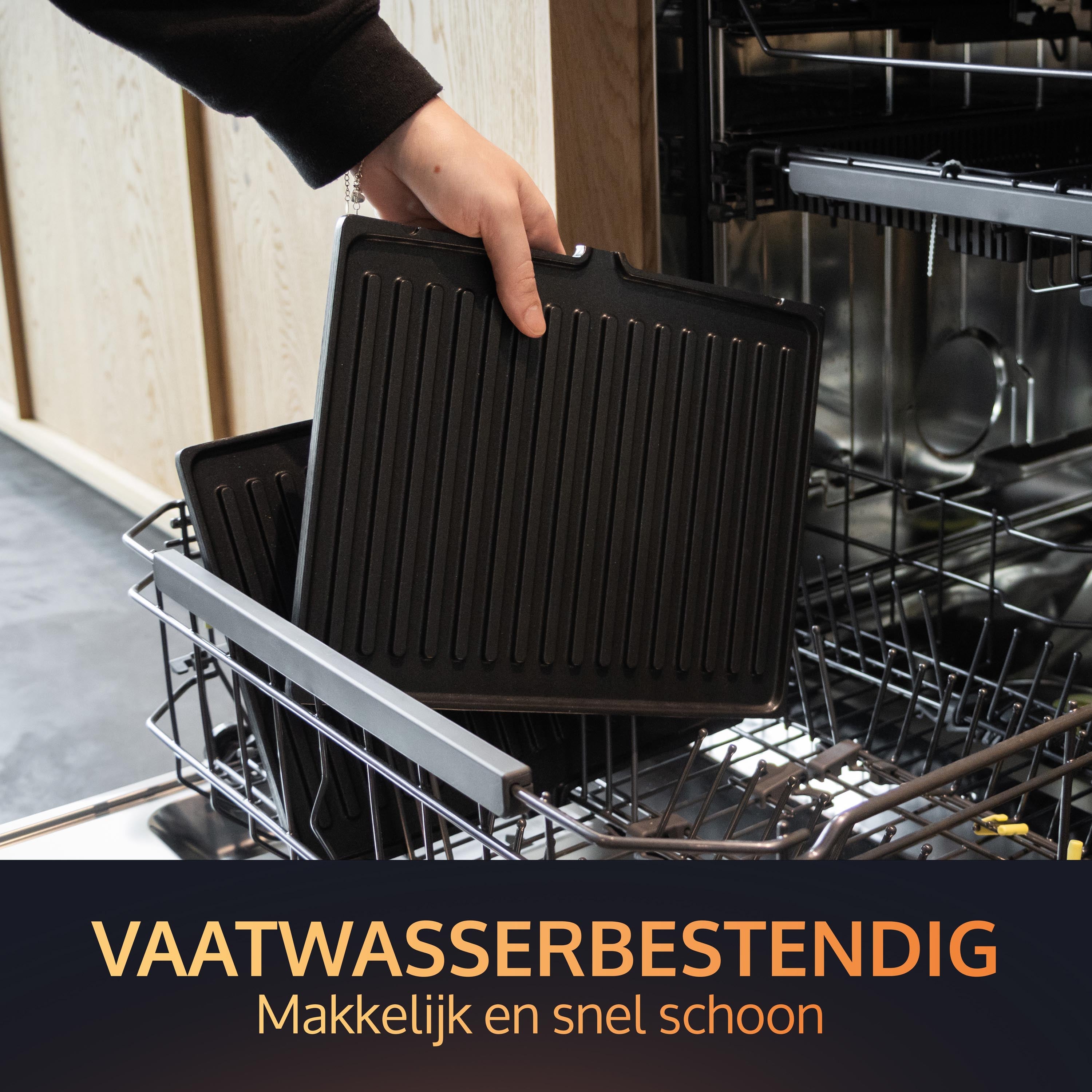 VAATWASSERBESTENDIG
Makkelijk en snel schoon