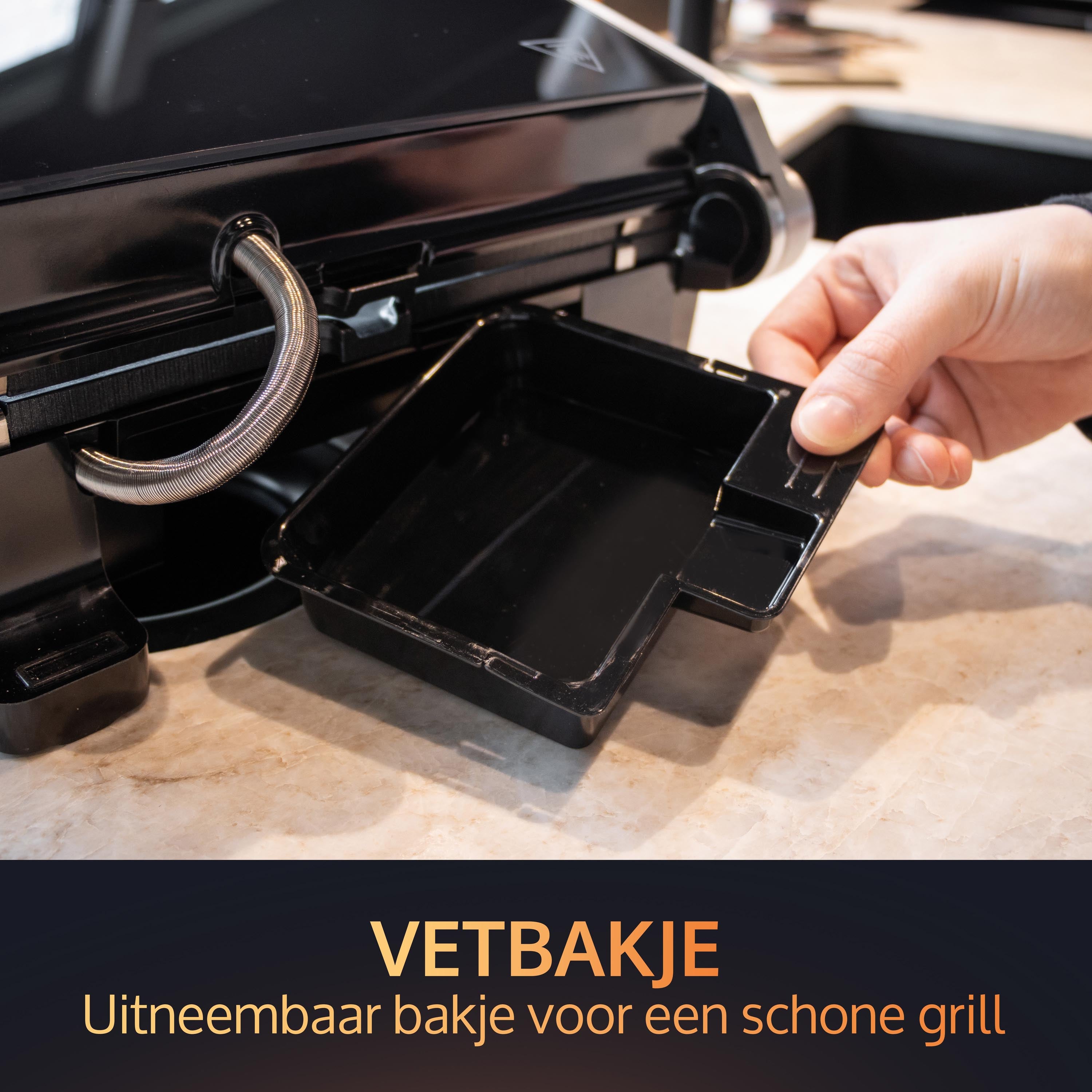 VETBAKJE
Uitneembaar bakje voor een schone grill