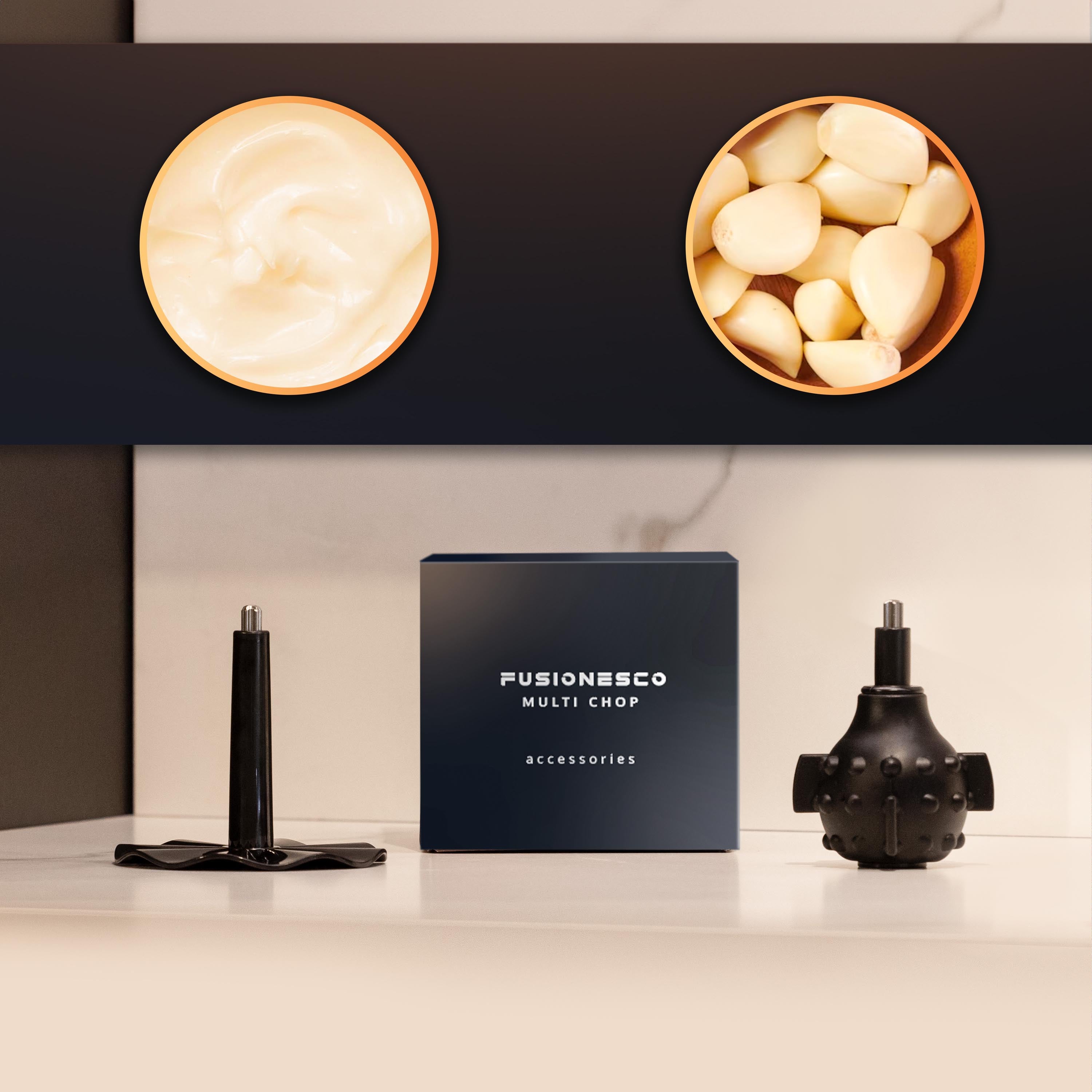 FUSIONESCO
MULTI CHOP

accessories