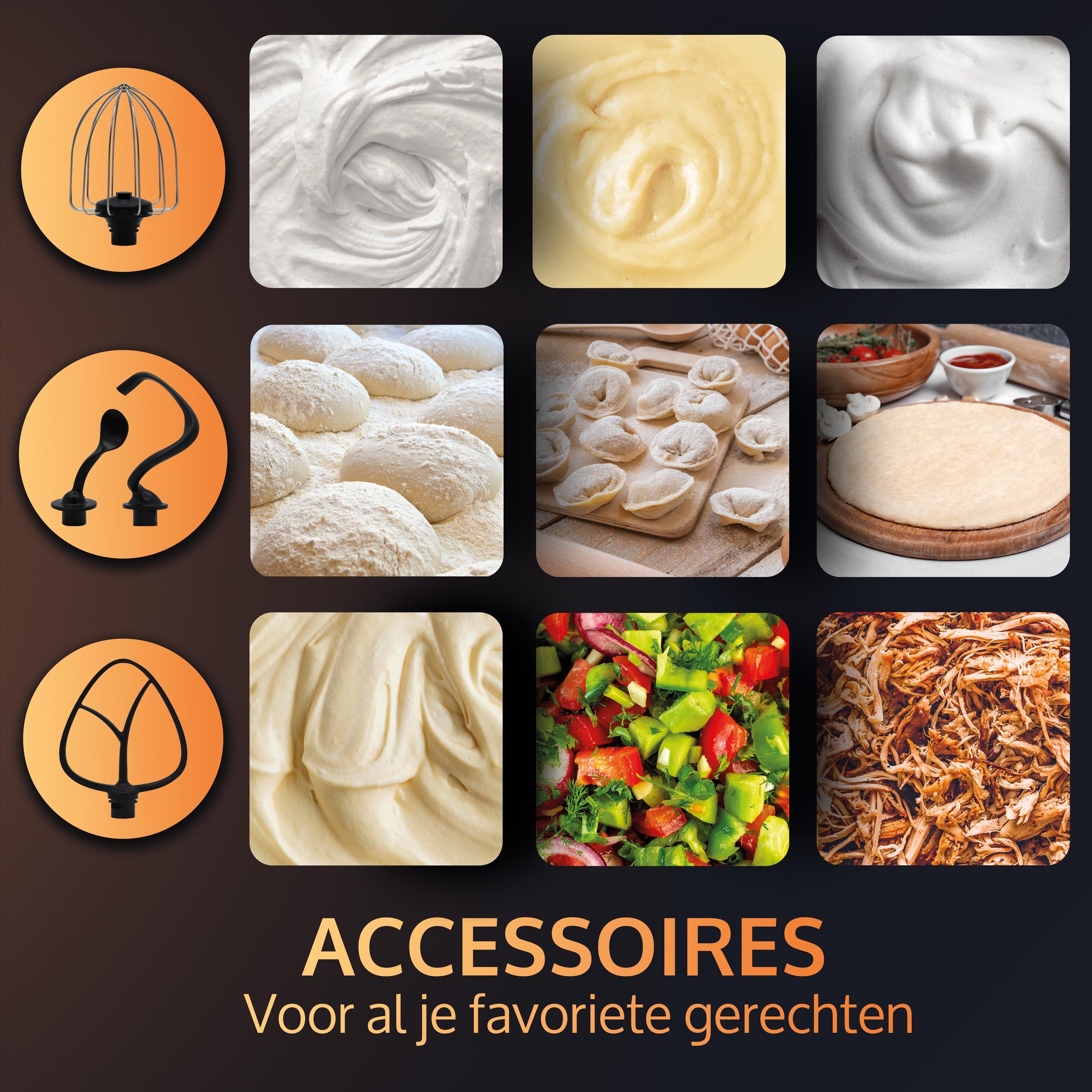 ACCESSOIRES
Voor al je favoriete gerechten