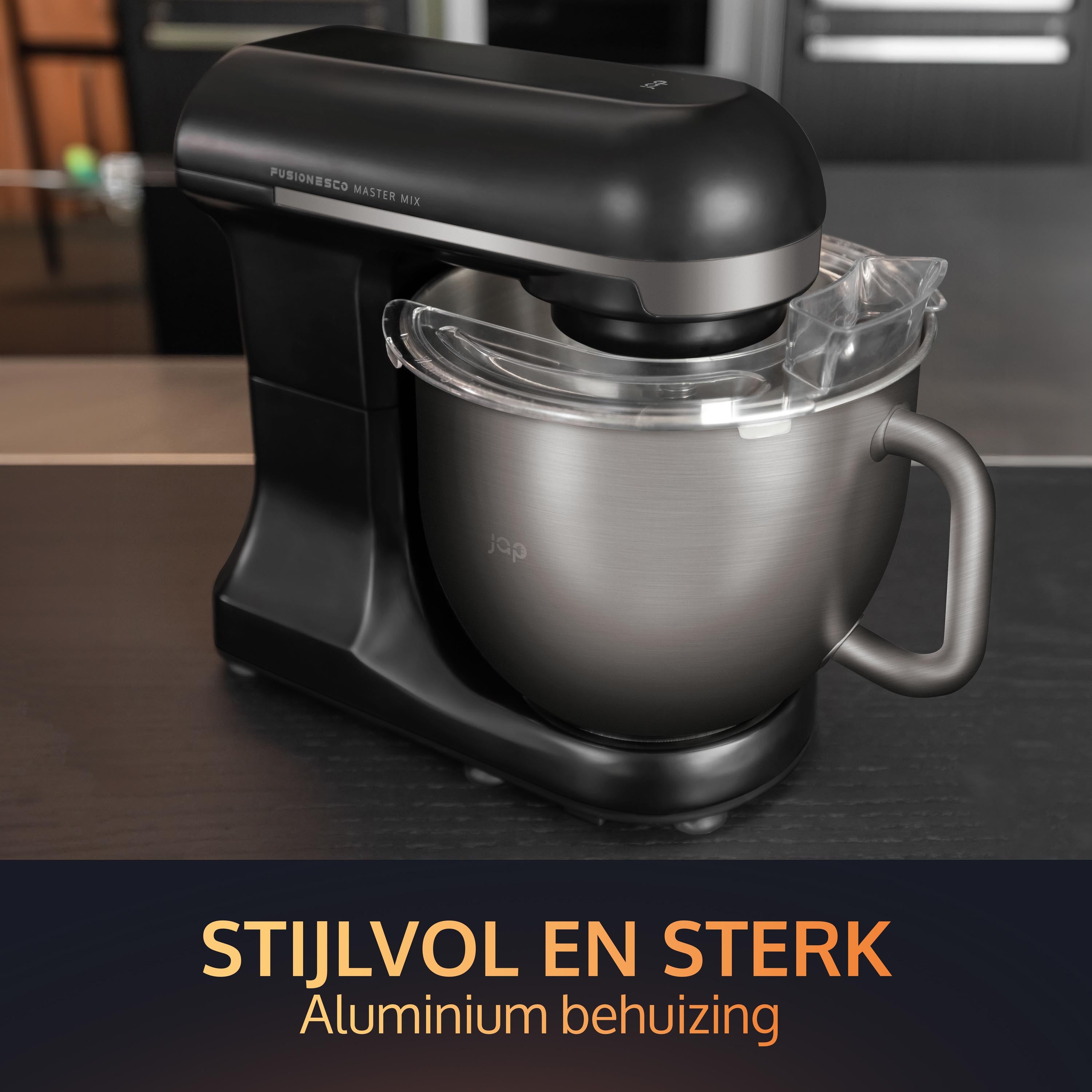 jap

FUSIONESCO MASTER MIX

jap

STIJLVOL EN STERK
Aluminium behuizing