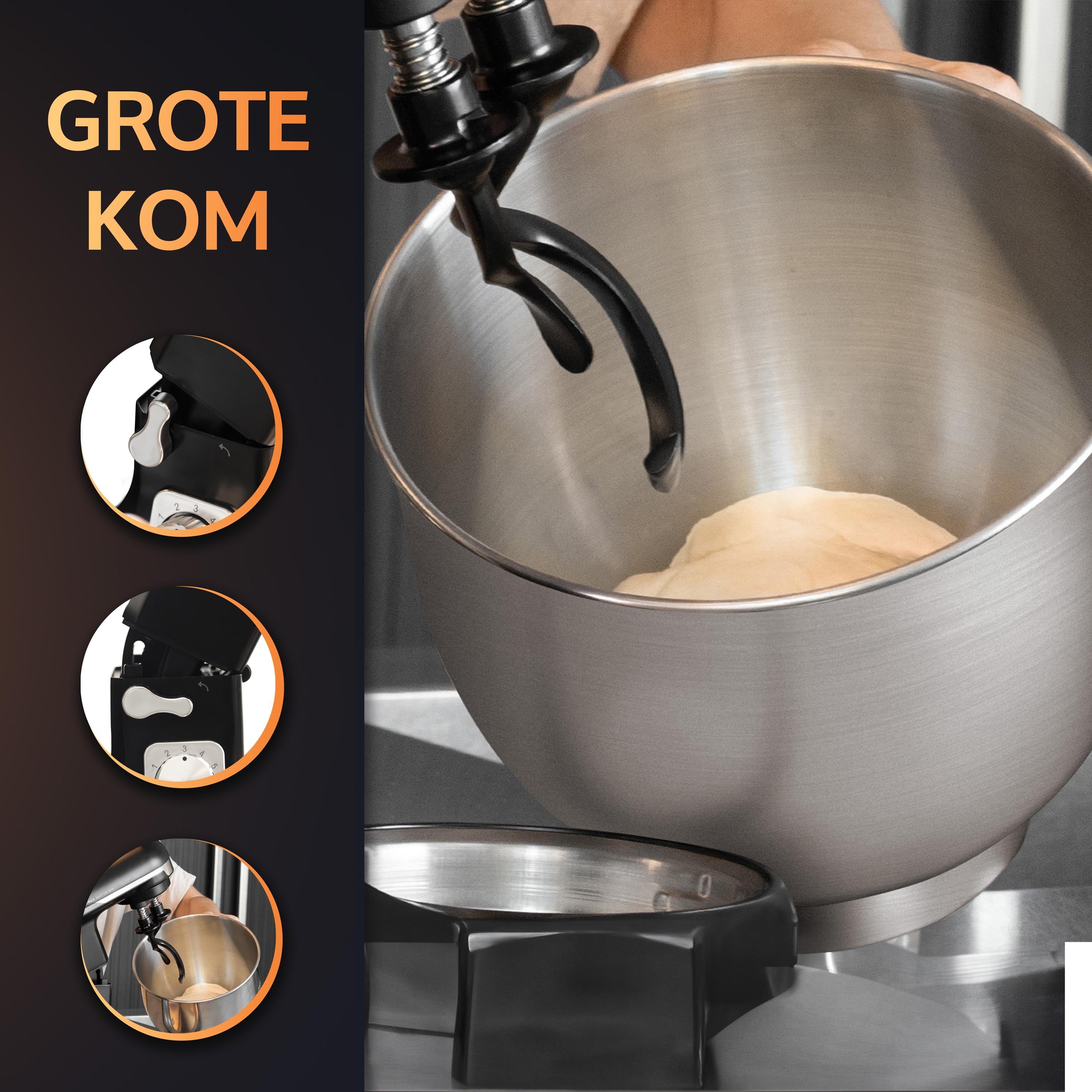 GROTE KOM

1 2 3 4

1 2 3 4 5