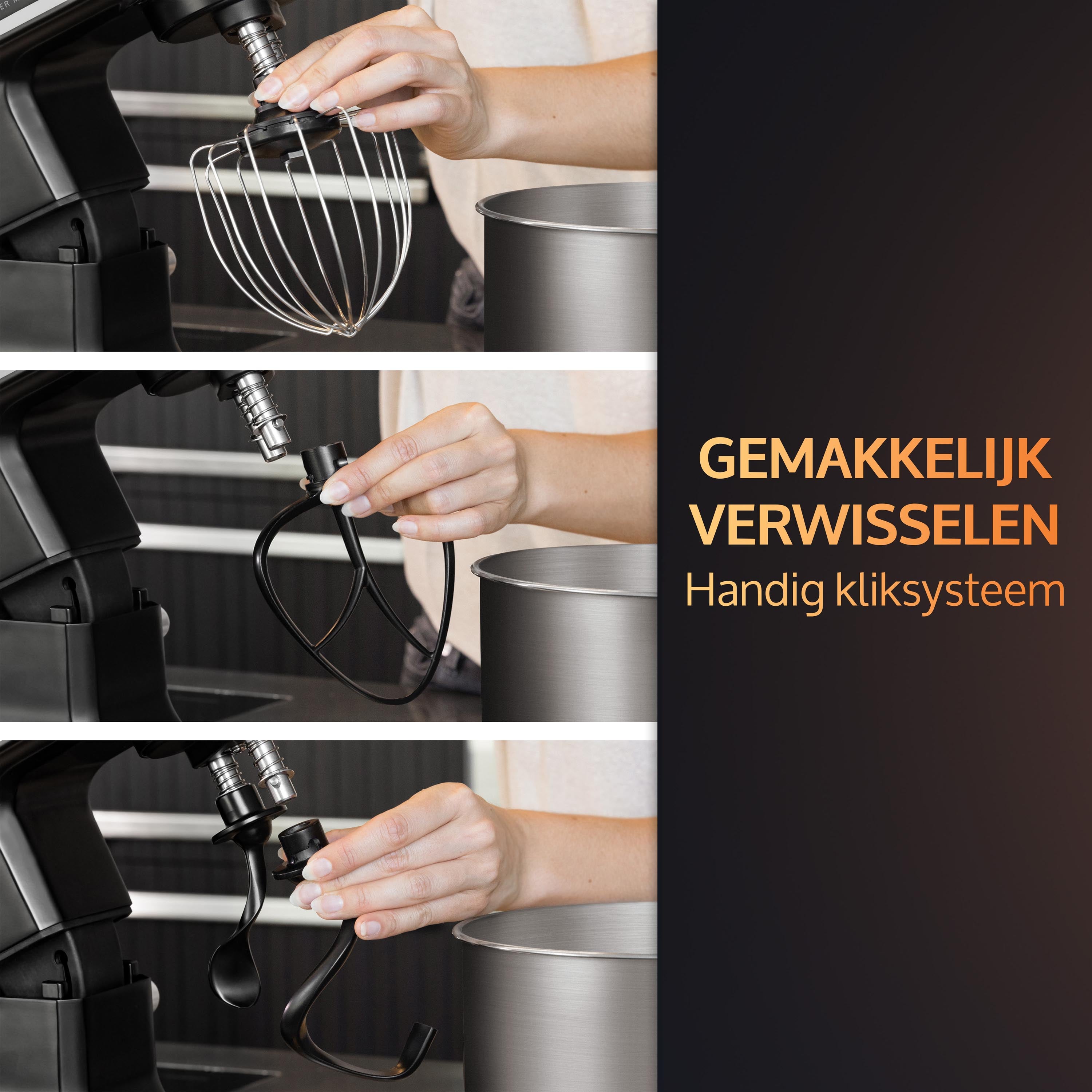 GEMAKKELIJK VERWISSELEN
Handig kliksysteem