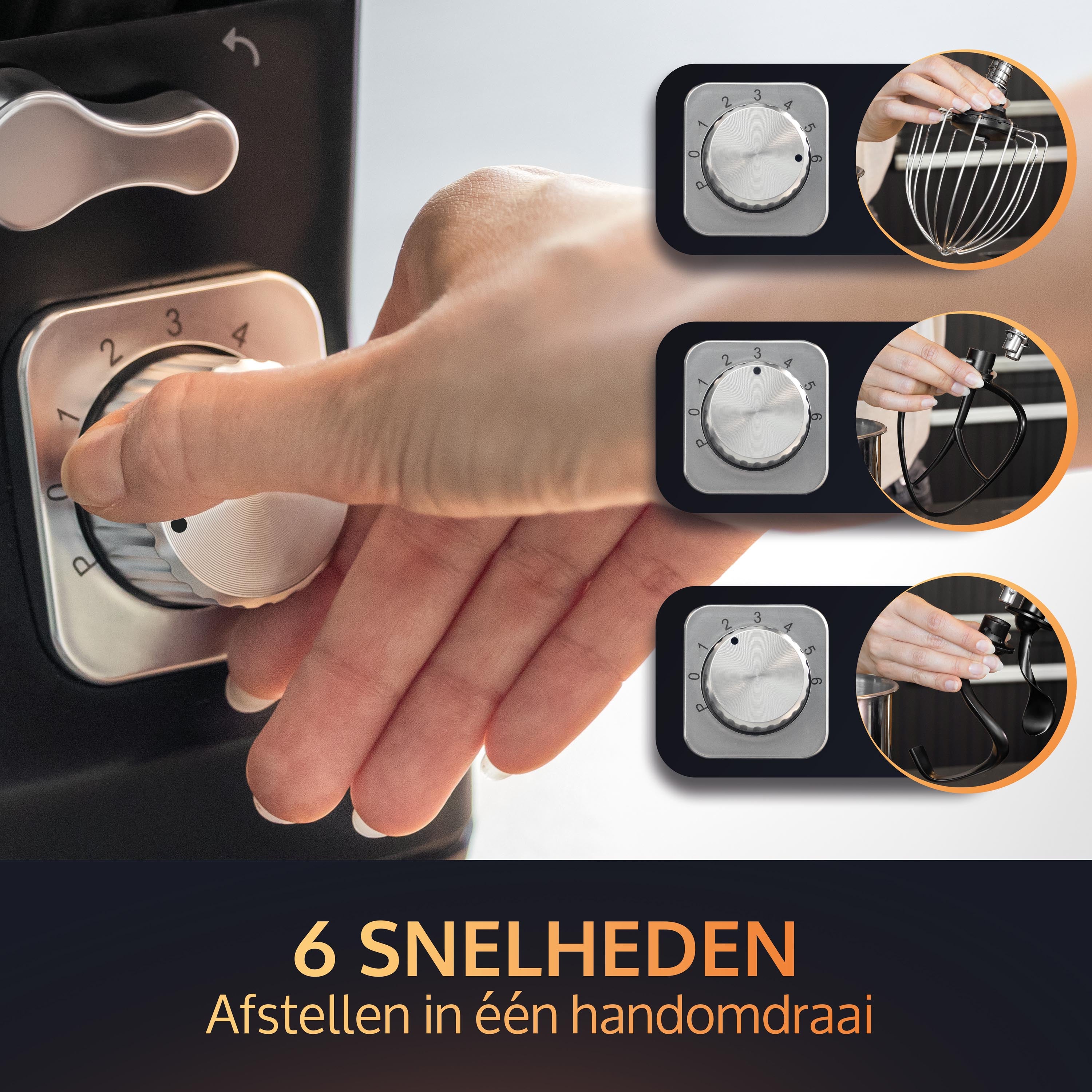 P 0 1 2 3 4

P 0 1 2 3 4 5 6

P 0 1 2 3 4 5 6

P 0 1 2 3 4 5 6

6 SNELHEDEN
Afstellen in één handomdraai