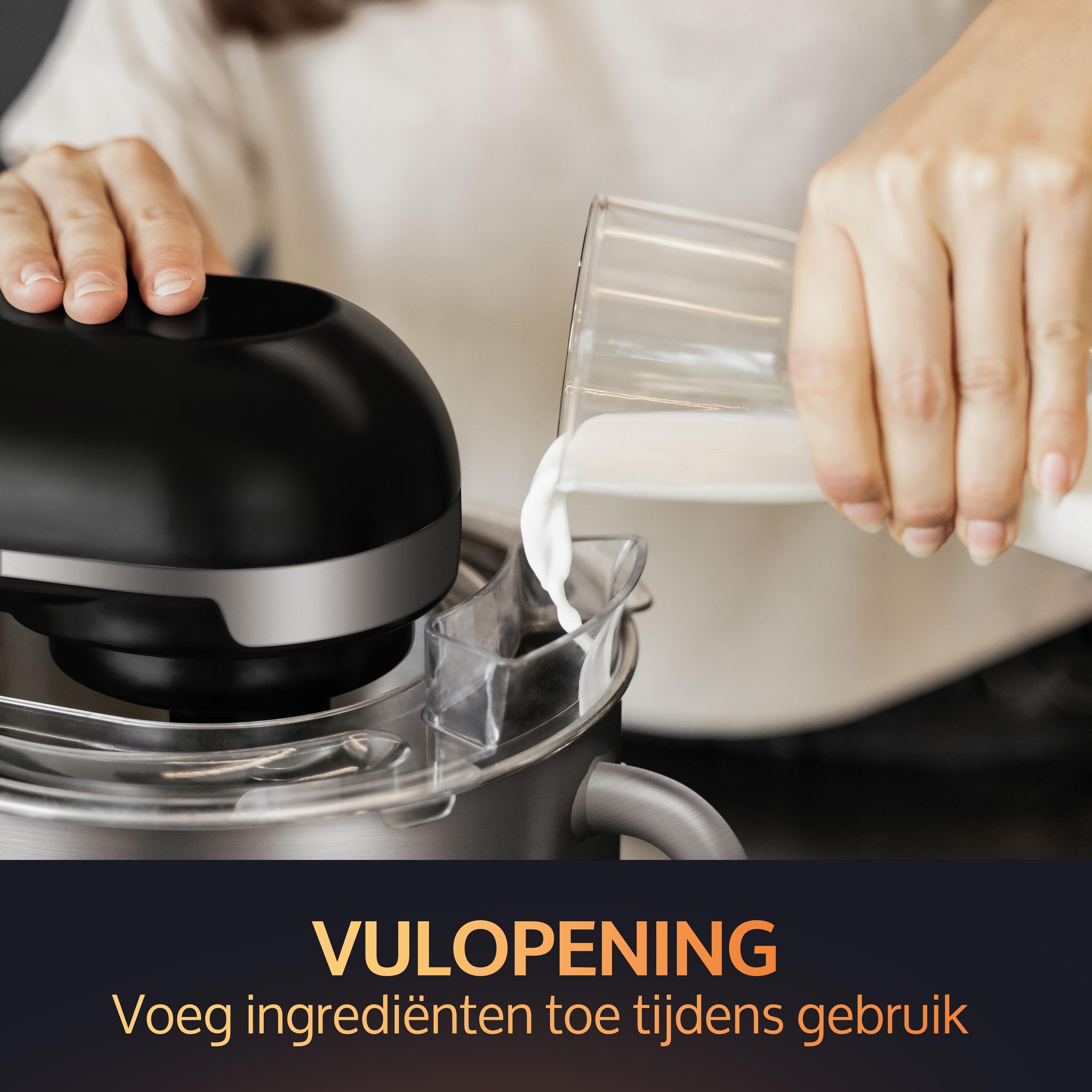 VULOPENING
Voeg ingrediënten toe tijdens gebruik