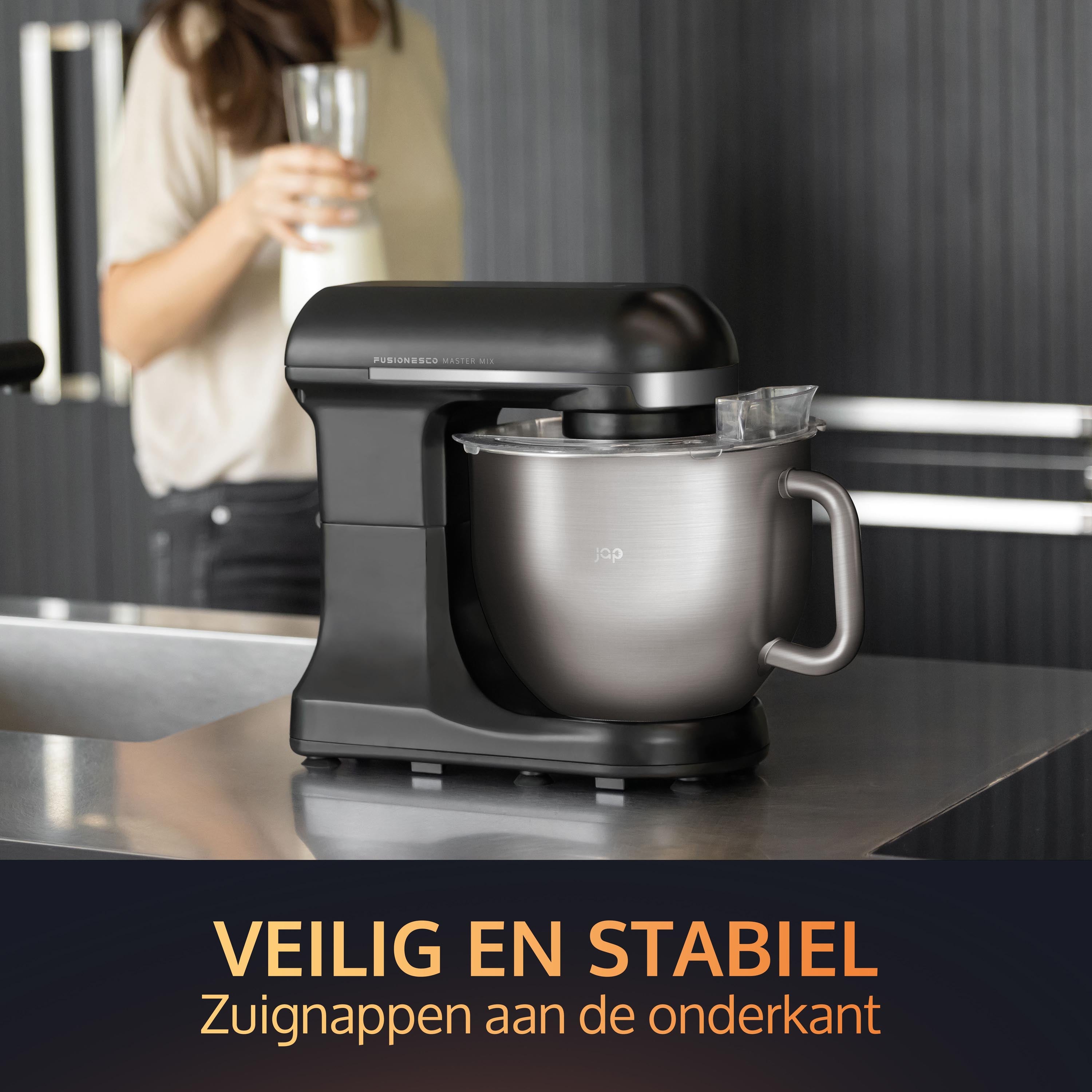 FUSIONESCO MASTER MIX

jap

VEILIG EN STABIEL
Zuignappen aan de onderkant