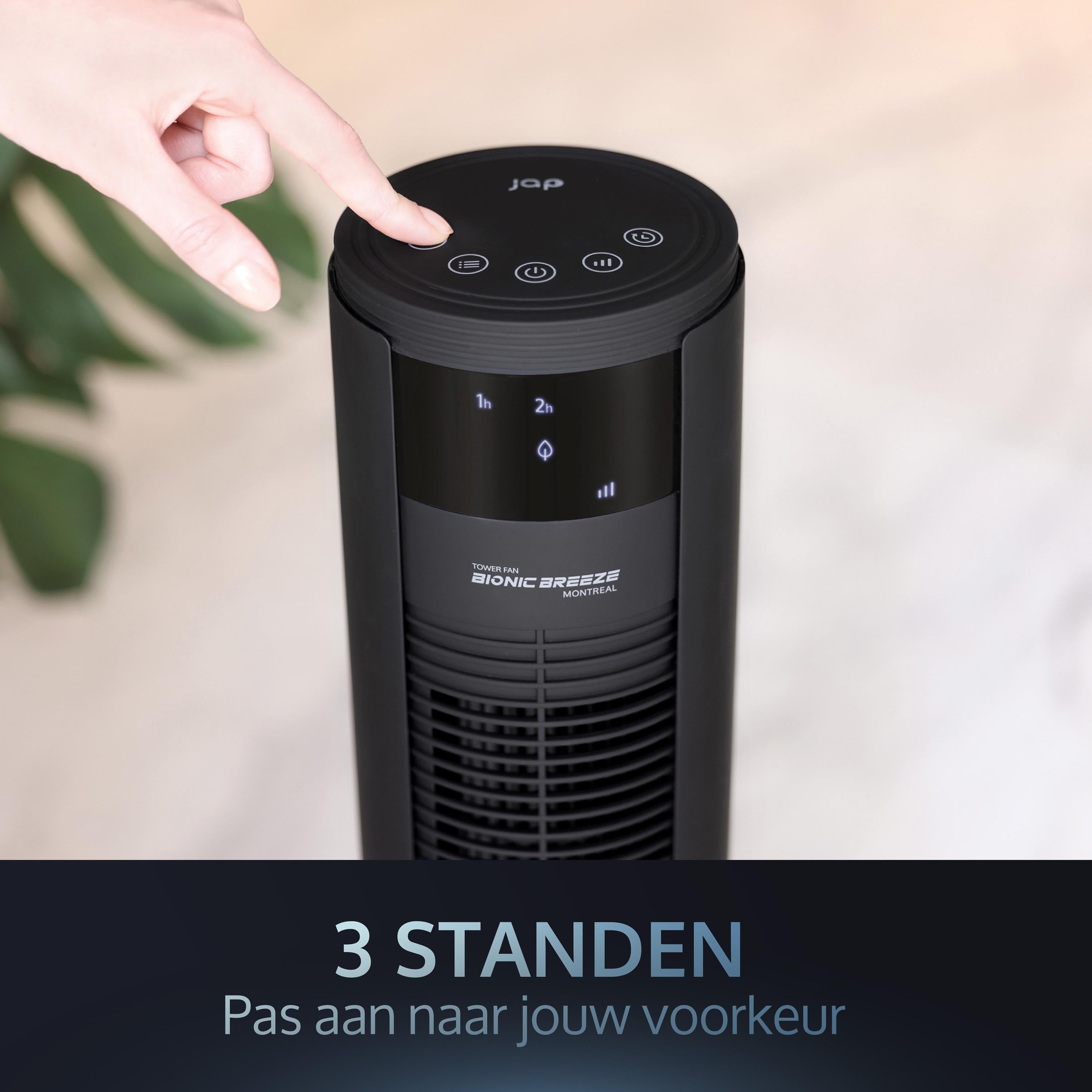 jap

1h 2h

TOWER FAN
BIONIC BREEZE
MONTREAL

3 STANDEN
Pas aan naar jouw voorkeur