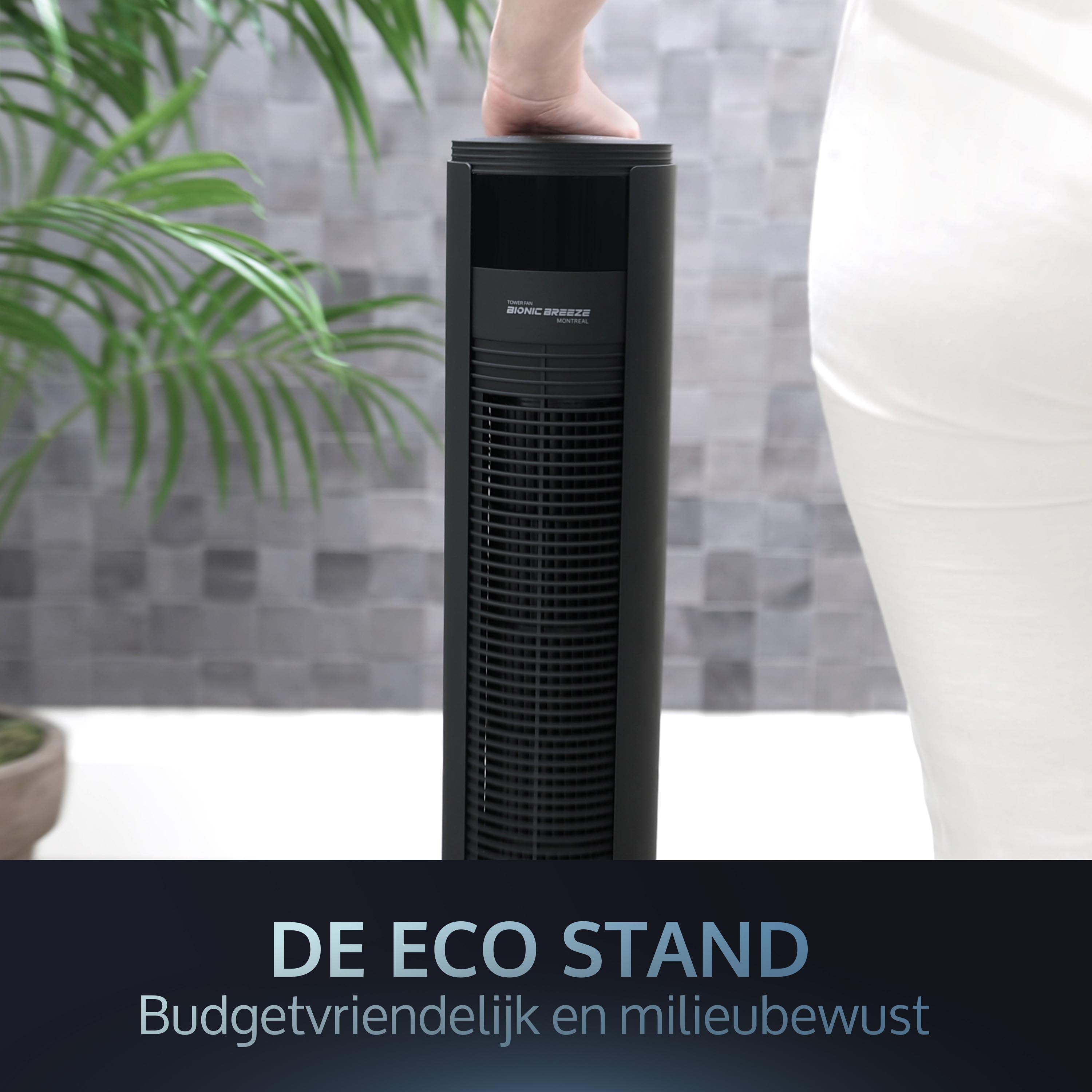 TOWER FAN
BIONIC BREEZE
MONTREAL

DE ECO STAND
Budgetvriendelijk en milieubewust